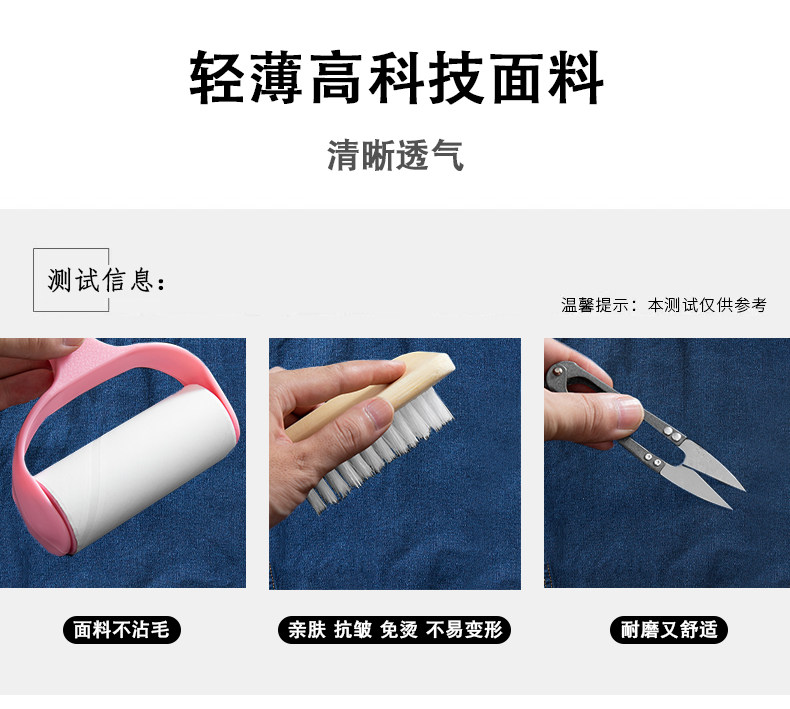 轻薄高科技面料

清晰透气

测试信息：

温馨提示：本测试仅供参考

面料不沾毛

亲肤 抗皱 免烫 不易变形

耐磨又舒适