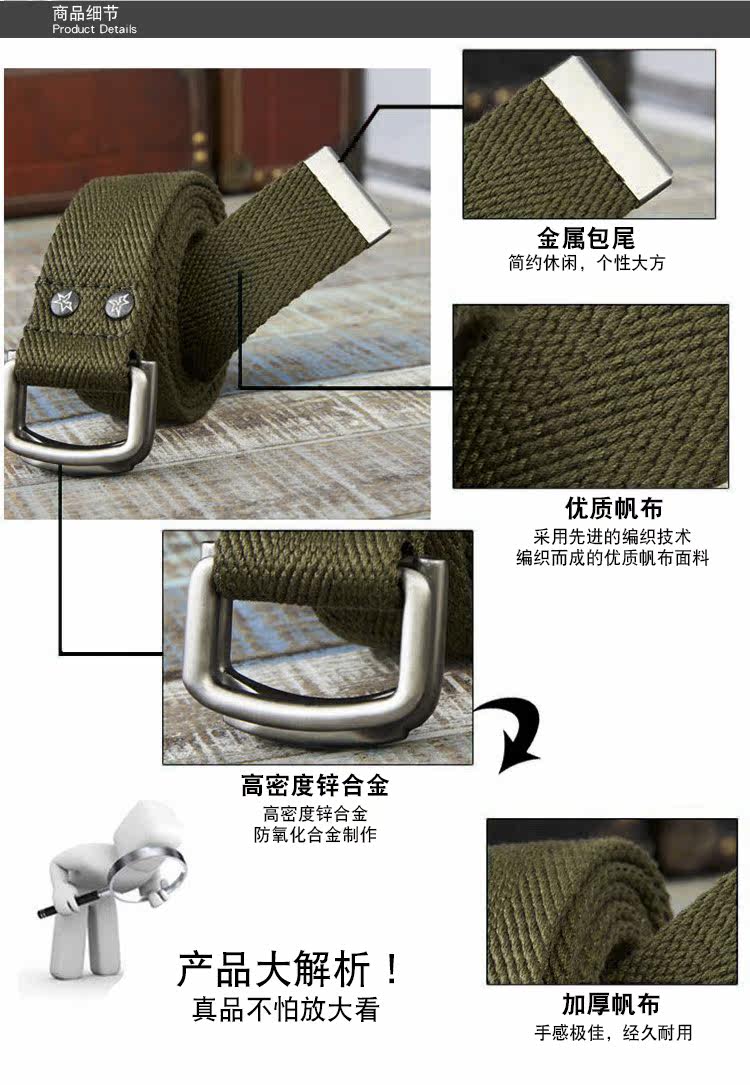 商品细节
Product Details

金属包尾
简约休闲，个性大方

优质帆布
采用先进的编织技术
编织而成的优质帆布面料

高密度锌合金
高密度锌合金
防氧化合金制作

产品大解析！
真品不怕放大看

加厚帆布
手感极佳，经久耐用