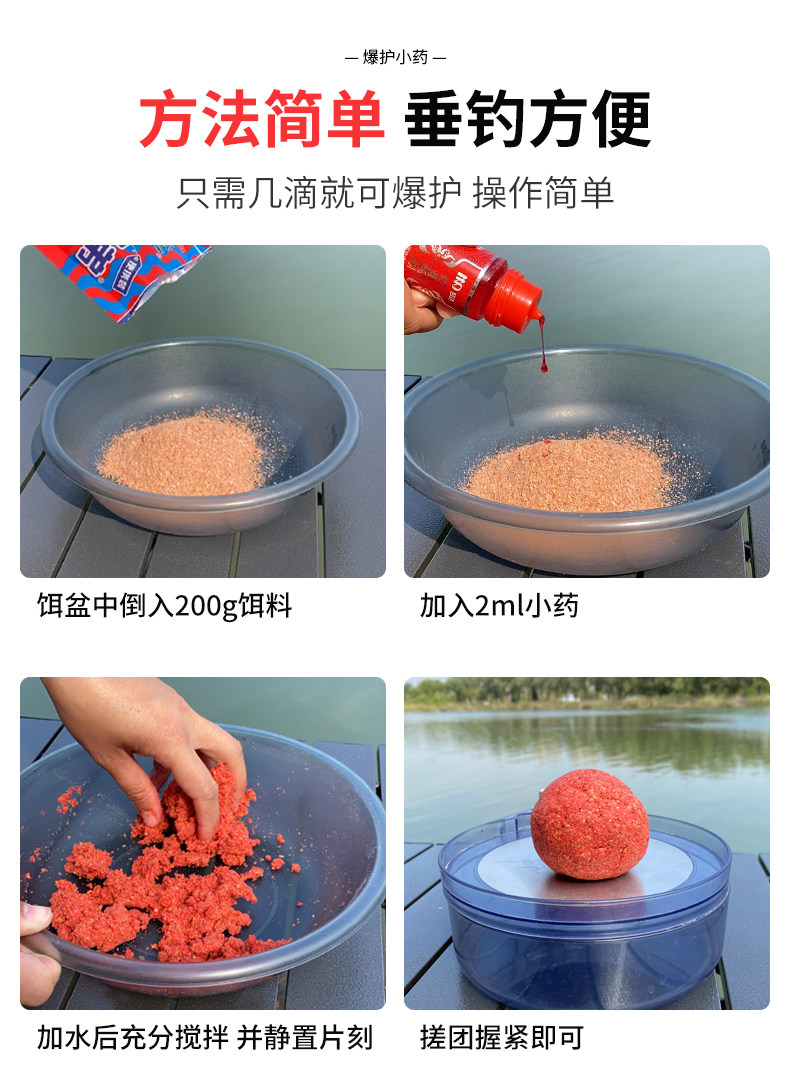 — 爆护小药 —

方法简单 垂钓方便

只需几滴就可爆护 操作简单

饵盆中倒入200g饵料

加入2ml小药

加水后充分搅拌 并静置片刻

搓团握紧即可