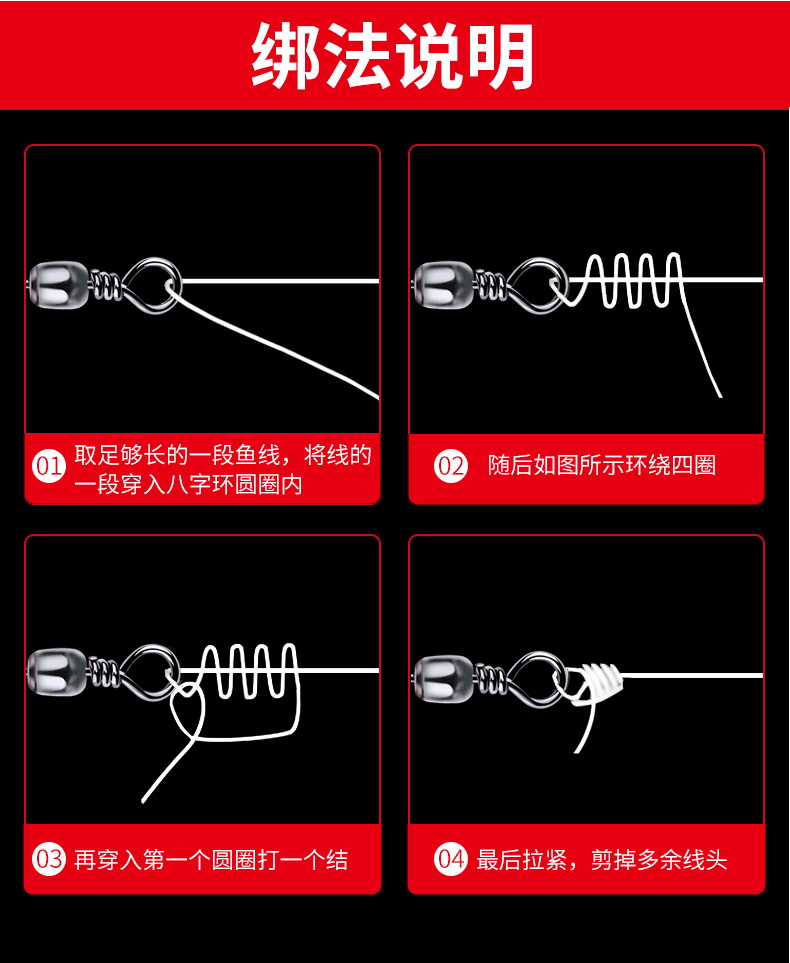 绑法说明

01 取足够长的一段鱼线，将线的一段穿入八字环圆圈内

02 随后如图所示环绕四圈

03 再穿入第一个圆圈打一个结

04 最后拉紧，剪掉多余线头