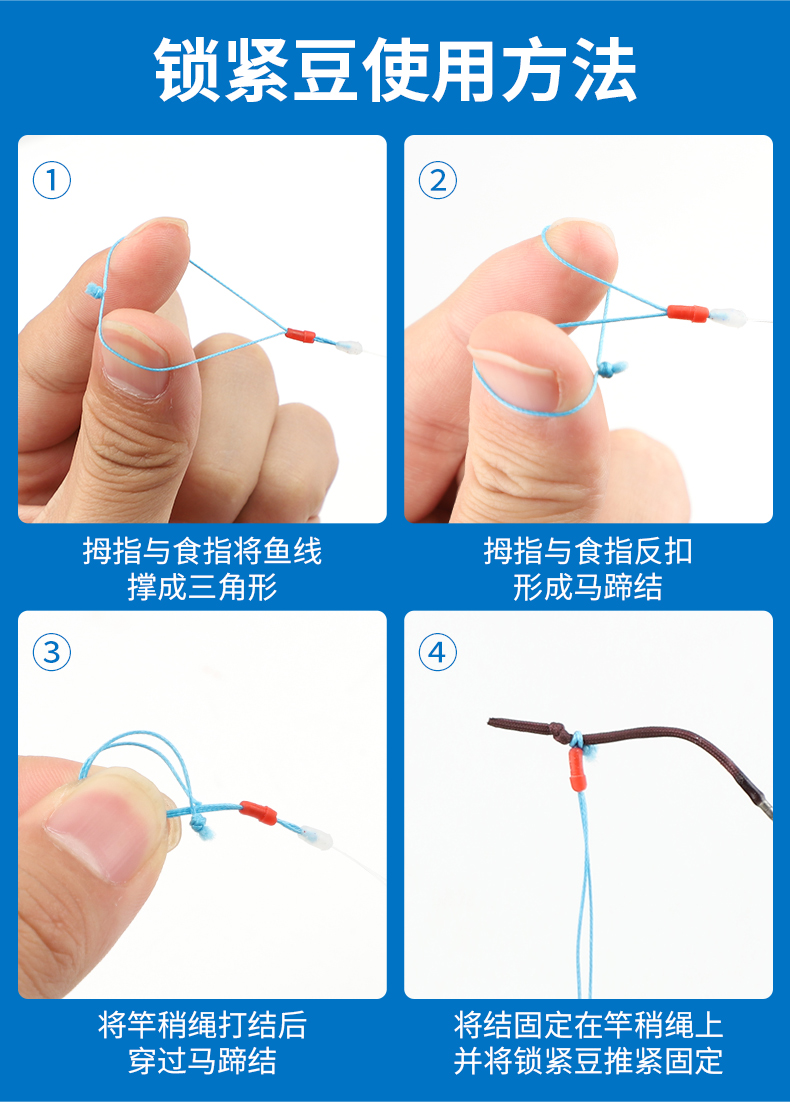 锁紧豆使用方法

①

拇指与食指将鱼线撑成三角形

②

拇指与食指反扣形成马蹄结

③

将竿稍绳打结后穿过马蹄结

④

将结固定在竿稍绳上并将锁紧豆推紧固定