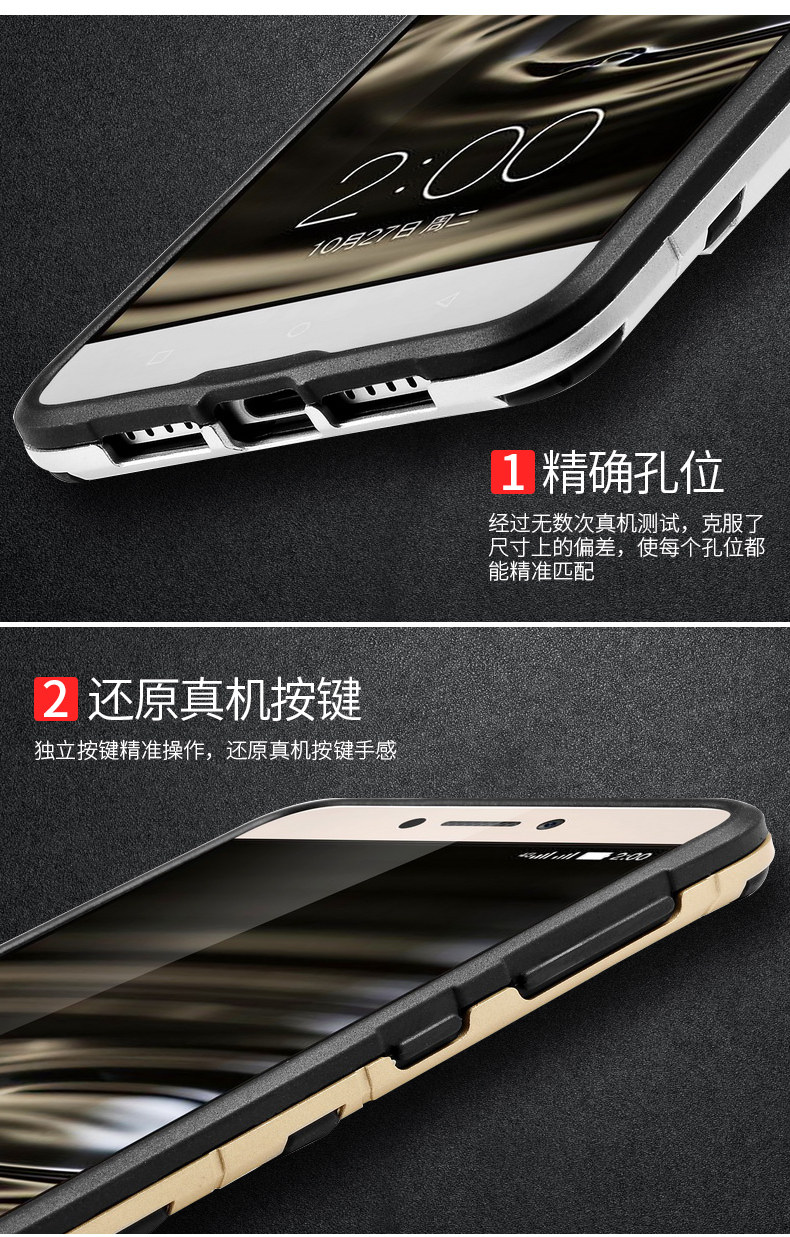 2:00
10月27日 周二

1 精确孔位

经过无数次真机测试，克服了尺寸上的偏差，使每个孔位都能精准匹配

2 还原真机按键

独立按键精准操作，还原真机按键手感

2:00