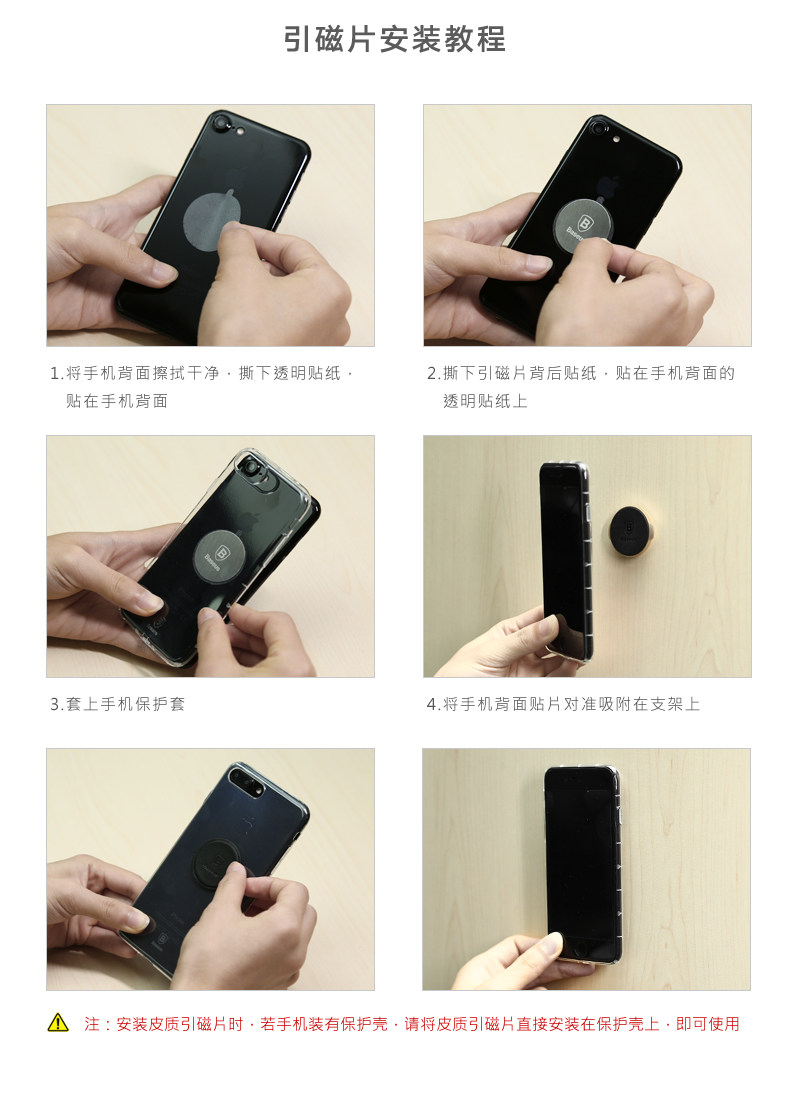 引磁片安装教程

1.将手机背面擦拭干净，撕下透明贴纸，贴在手机背面

2.撕下引磁片背后贴纸，贴在手机背面的透明贴纸上

3.套上手机保护套

4.将手机背面贴片对准吸附在支架上

注：安装皮质引磁片时，若手机装有保护壳，请将皮质引磁片直接安装在保护壳上，即可使用