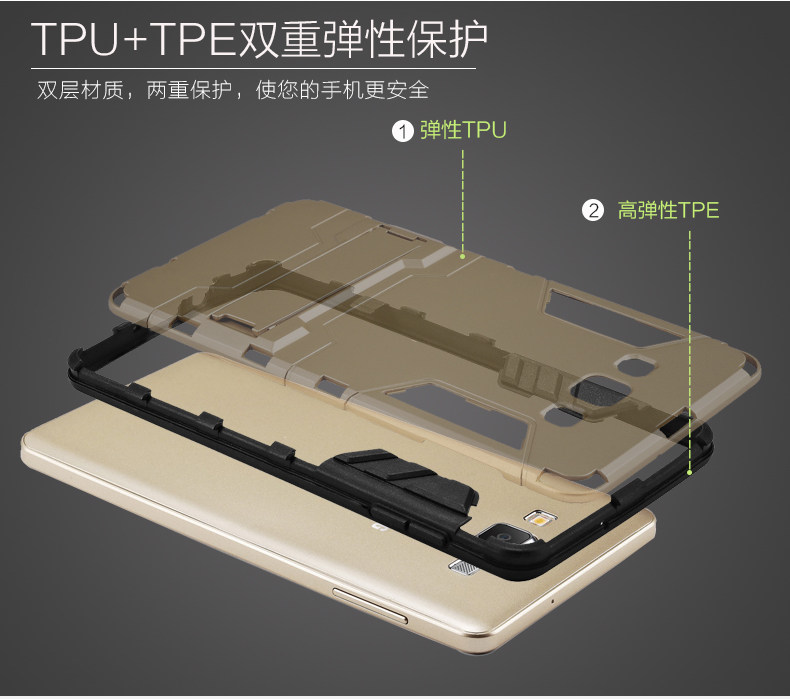 TPU+TPE双重弹性保护

双层材质，两重保护，使您的手机更安全

1 弹性TPU

2 高弹性TPE