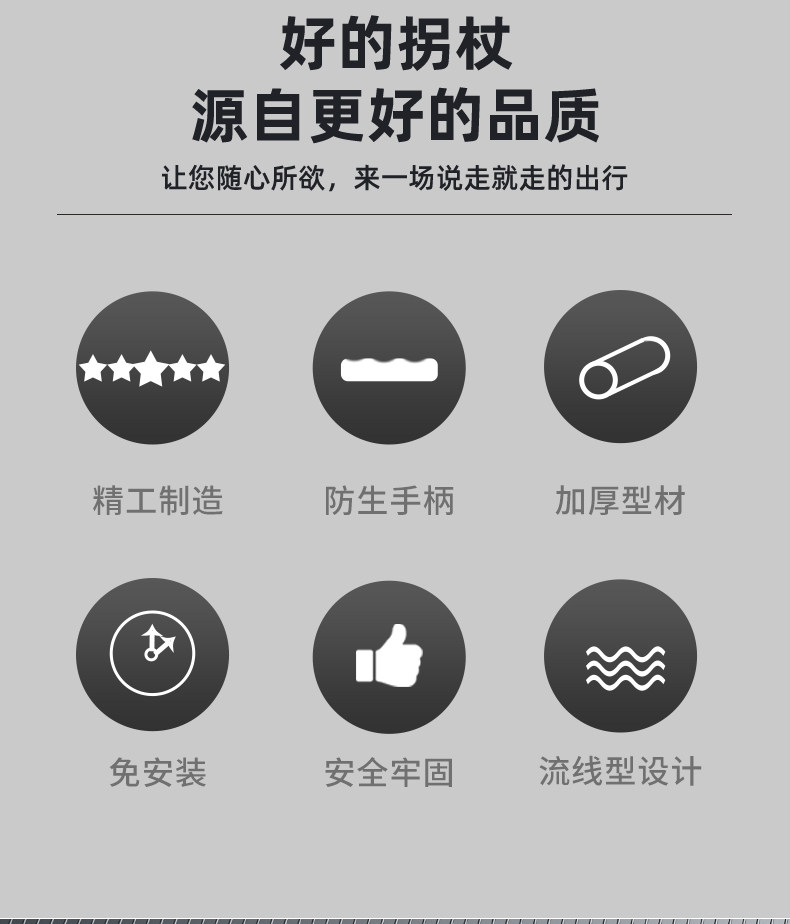 好的拐杖
源自更好的品质

让您随心所欲，来一场说走就走的出行

精工制造

防生手柄

加厚型材

免安装

安全牢固

流线型设计