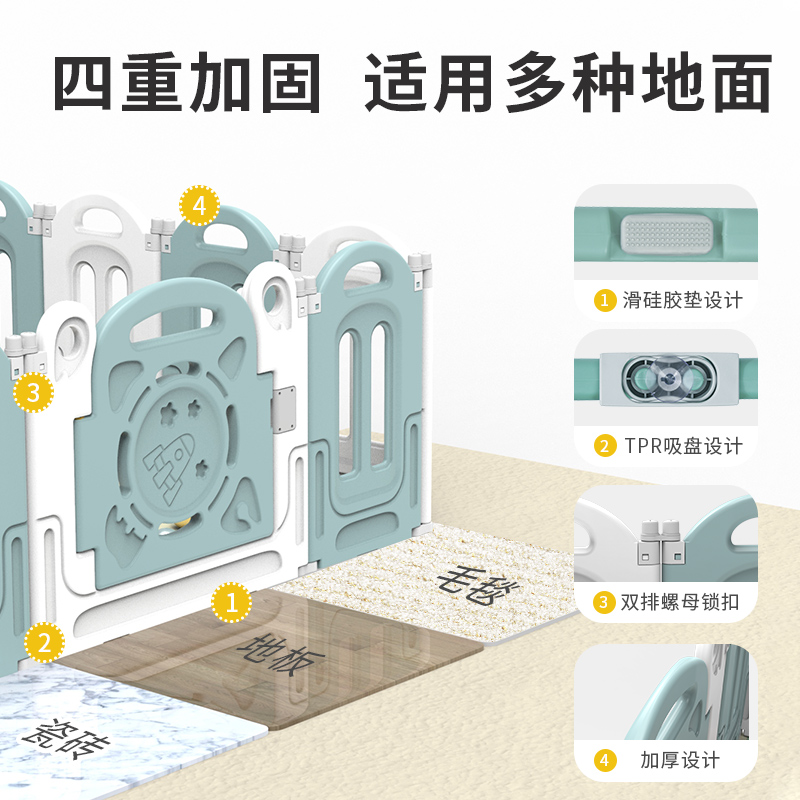 四重加固 适用多种地面

4

3

1

2

毛毯

地板

瓷砖

1 滑硅胶垫设计

2 TPR吸盘设计

3 双排螺母锁扣

4 加厚设计