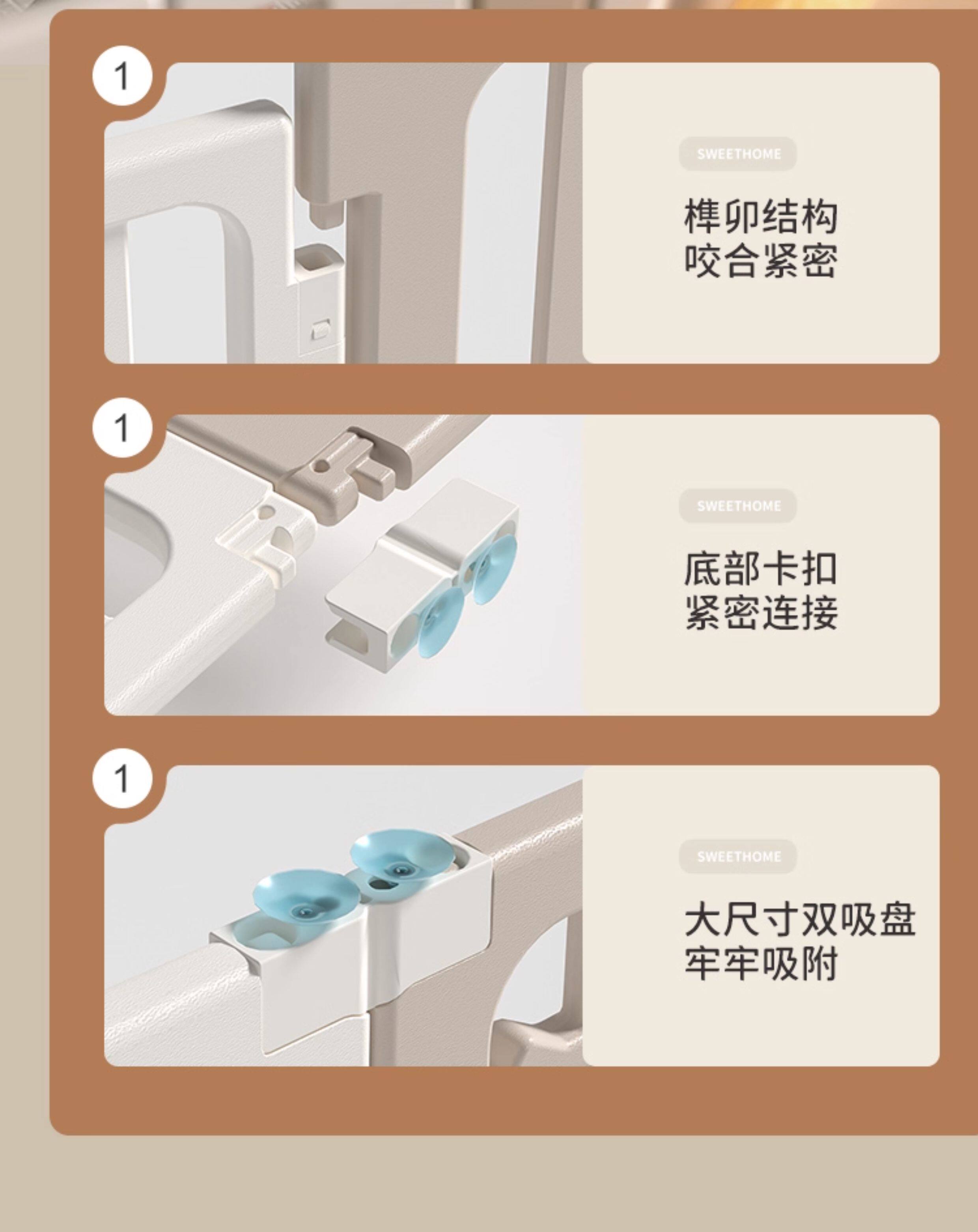 1

SWEETHOME

榫卯结构
咬合紧密

1

SWEETHOME

底部卡扣
紧密连接

1

SWEETHOME

大尺寸双吸盘
牢牢吸附