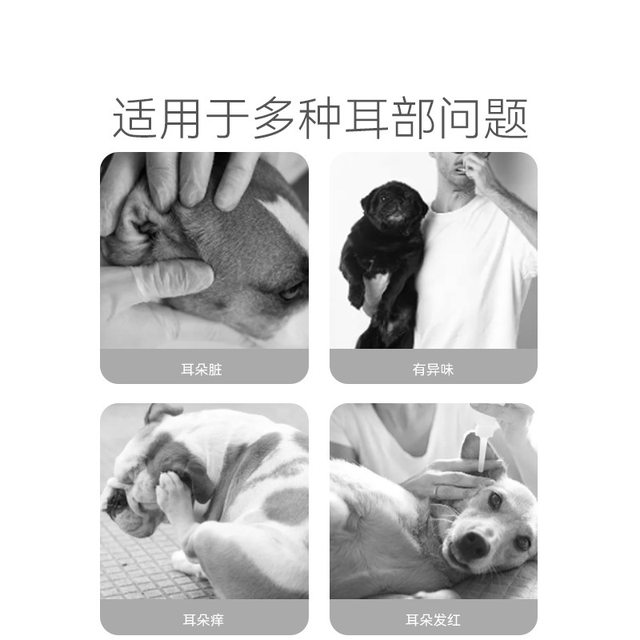 适用于多种耳部问题

耳朵脏

有异味

耳朵痒

耳朵发红