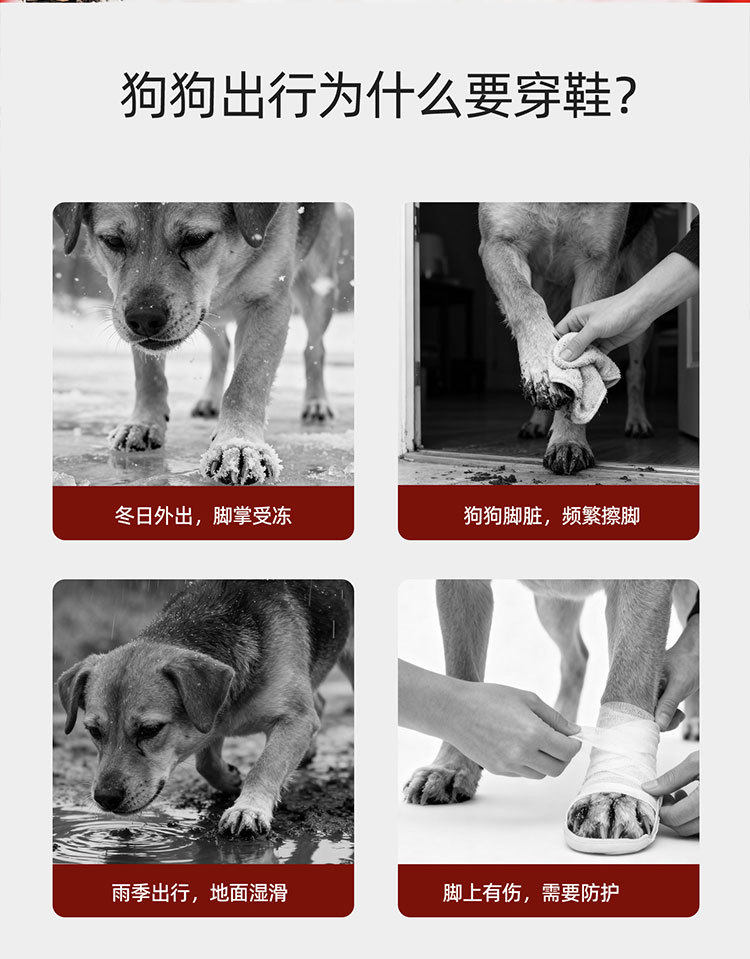 狗狗出行为什么要穿鞋?

冬日外出，脚掌受冻

狗狗脚脏，频繁擦脚

雨季出行，地面湿滑

脚上有伤，需要防护