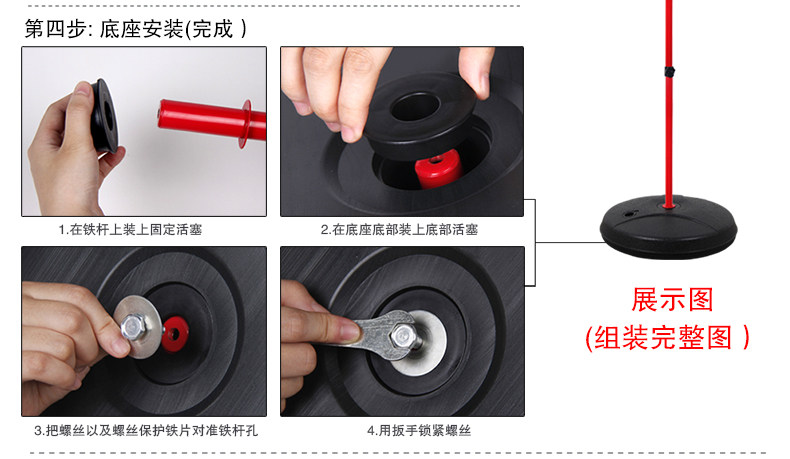 第四步: 底座安装(完成 )

1.在铁杆上装上固定活塞

2.在底座底部装上底部活塞

3.把螺丝以及螺丝保护铁片对准铁杆孔

4.用扳手锁紧螺丝

展示图
(组装完整图 )