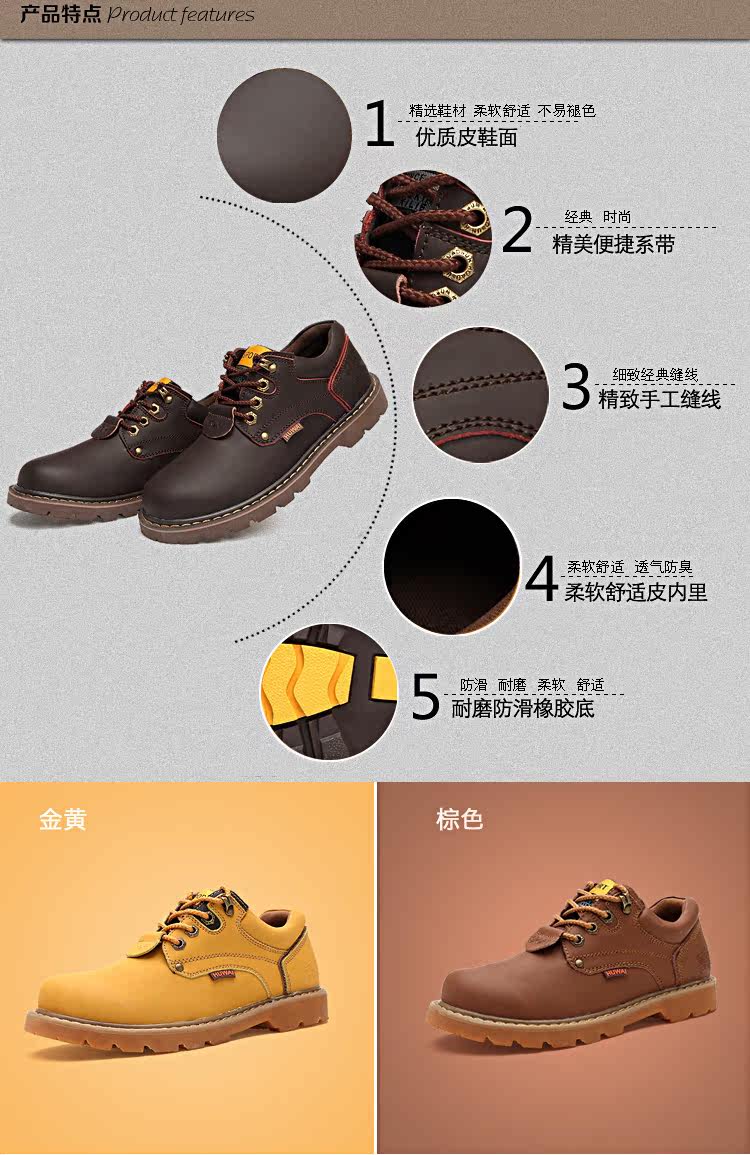 产品特点 Product features

1 精选鞋材 柔软舒适 不易褪色
优质皮鞋面

2 经典 时尚
精美便捷系带

3 细致经典缝线
精致手工缝线

4 柔软舒适 透气防臭
柔软舒适皮内里

5 防滑 耐磨 柔软 舒适
耐磨防滑橡胶底

金黄

棕色