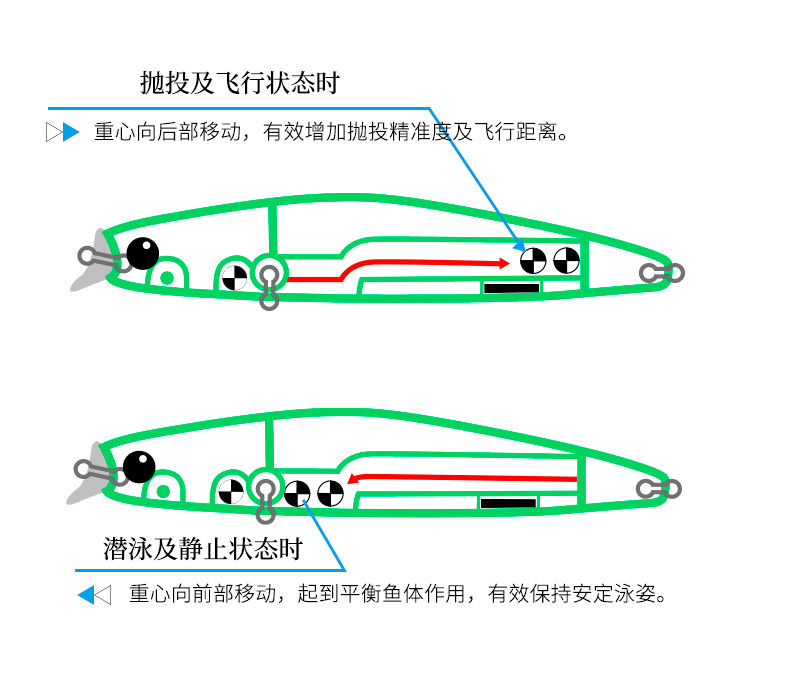 抛投及飞行状态时

重心向后部移动，有效增加抛投精准度及飞行距离。

潜泳及静止状态时

重心向前部移动，起到平衡鱼体作用，有效保持安定泳姿。