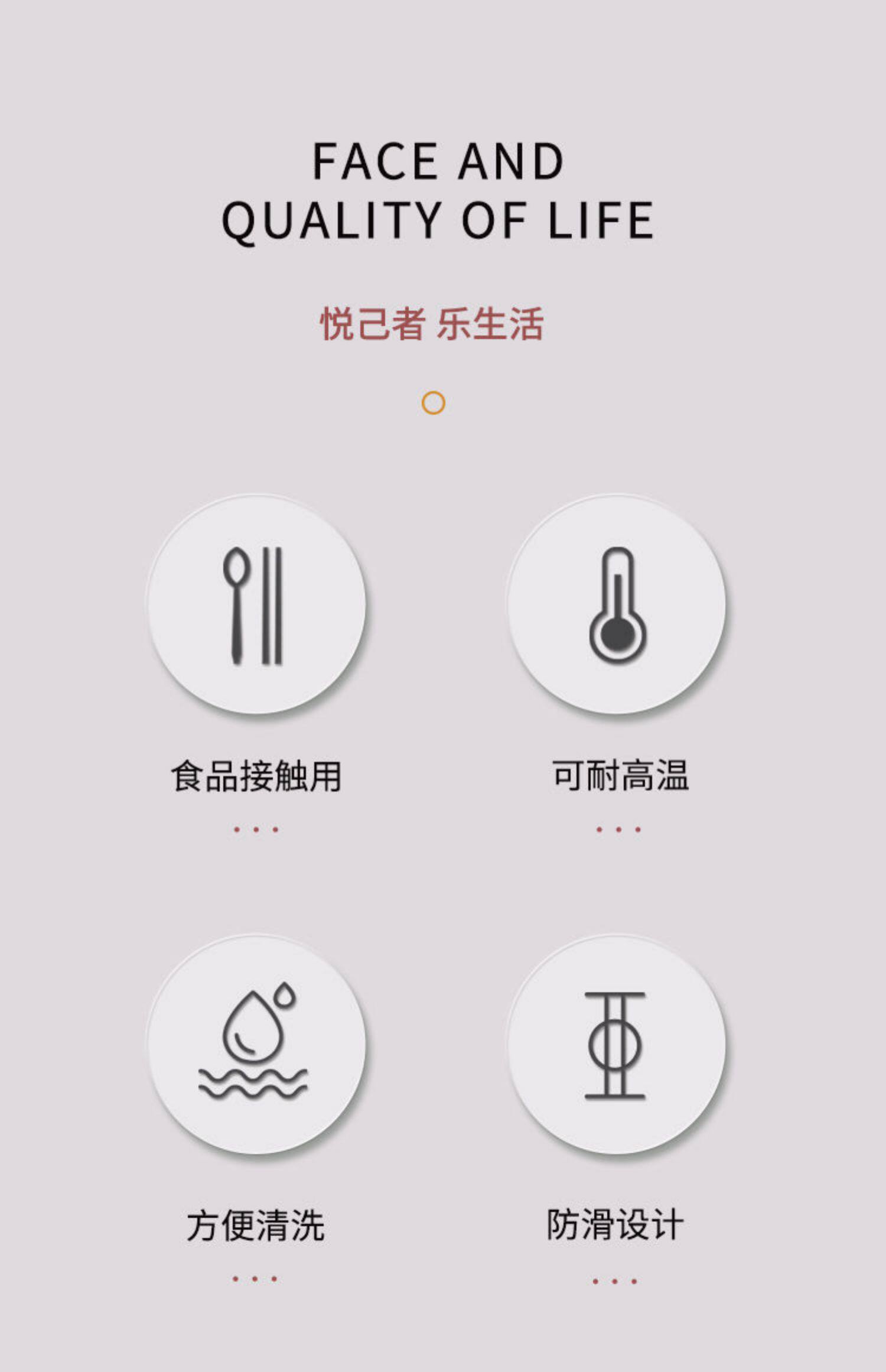 FACE AND
QUALITY OF LIFE

悦己者 乐生活

食品接触用

可耐高温

方便清洗

防滑设计