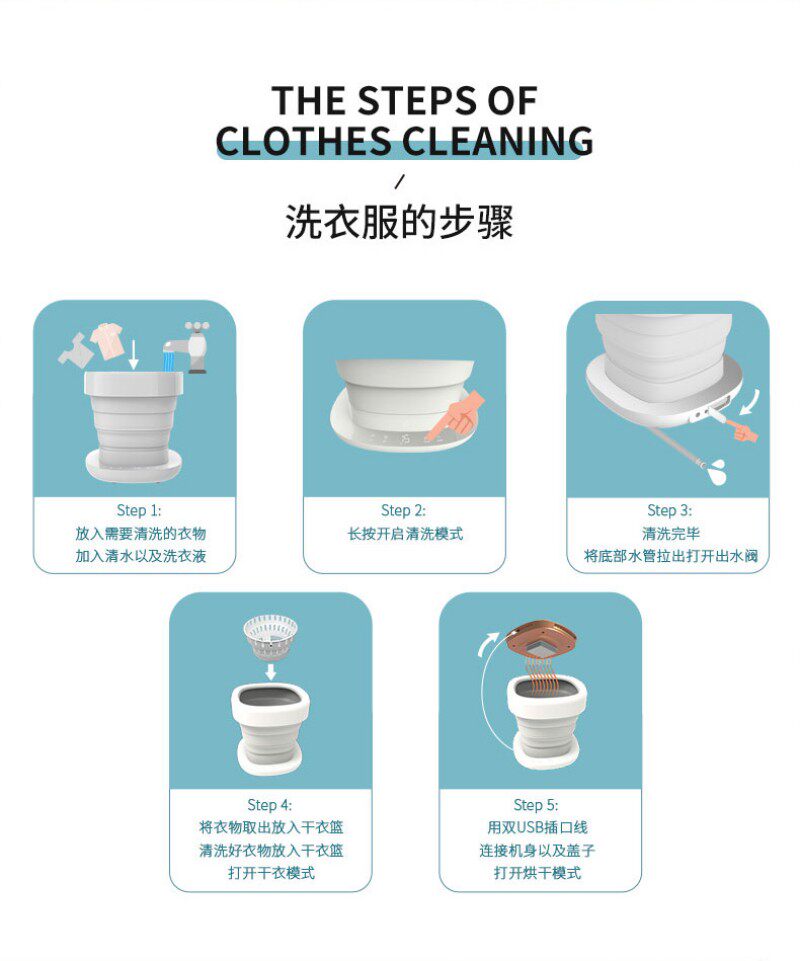 THE STEPS OF CLOTHES CLEANING

/

洗衣服的步骤

Step 1:
放入需要清洗的衣物
加入清水以及洗衣液

Step 2:
长按开启清洗模式

Step 3:
清洗完毕
将底部水管拉出打开出水阀

Step 4:
将衣物取出放入干衣篮
清洗好衣物放入干衣篮
打开干衣模式

Step 5:
用双USB插口线
连接机身以及盖子
打开烘干模式