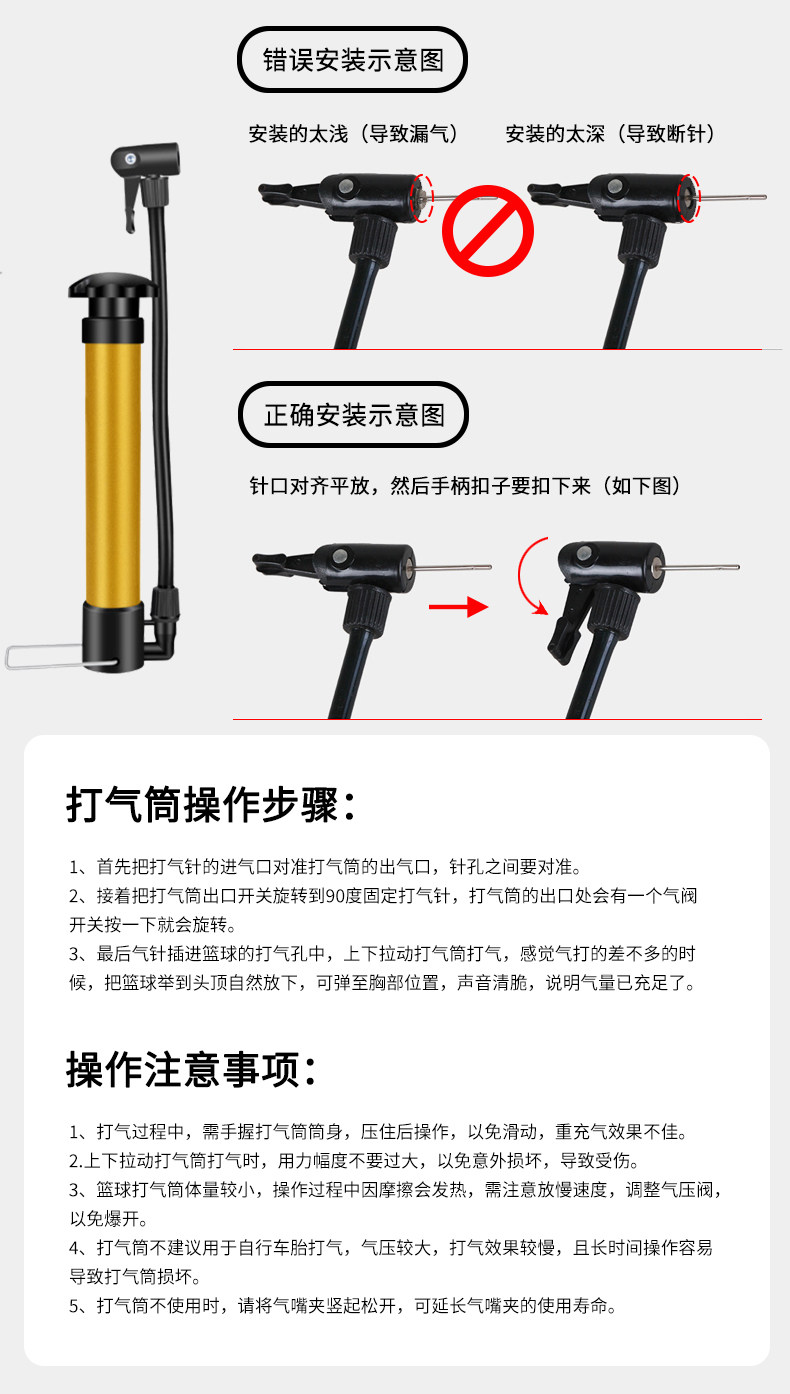 错误安装示意图

安装的太浅（导致漏气）　安装的太深（导致断针）

正确安装示意图

针口对齐平放，然后手柄扣子要扣下来（如下图）

打气筒操作步骤：

1、首先把打气针的进气口对准打气筒的出气口，针孔之间要对准。
2、接着把打气筒出口开关旋转到90度固定打气针，打气筒的出口处会有一个气阀开关按一下就会旋转。
3、最后气针插进篮球的打气孔中，上下拉动打气筒打气，感觉气打的差不多的时候，把篮球举到头顶自然放下，可弹至胸部位置，声音清脆，说明气量已充足了。

操作注意事项：

1、打气过程中，需手握打气筒筒身，压住后操作，以免滑动，重充气效果不佳。
2.上下拉动打气筒打气时，用力幅度不要过大，以免意外损坏，导致受伤。
3、篮球打气筒体量较小，操作过程中因摩擦会发热，需注意放慢速度，调整气压阀，以免爆开。
4、打气筒不建议用于自行车胎打气，气压较大，打气效果较慢，且长时间操作容易导致打气筒损坏。
5、打气筒不使用时，请将气嘴夹竖起松开，可延长气嘴夹的使用寿命。