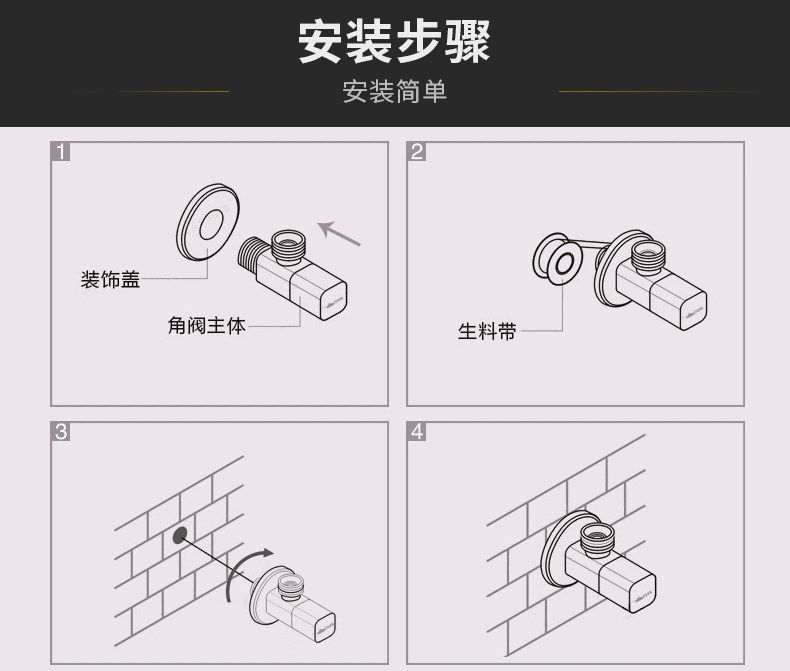 安装步骤

安装简单

1

装饰盖

角阀主体

2

生料带

3

4