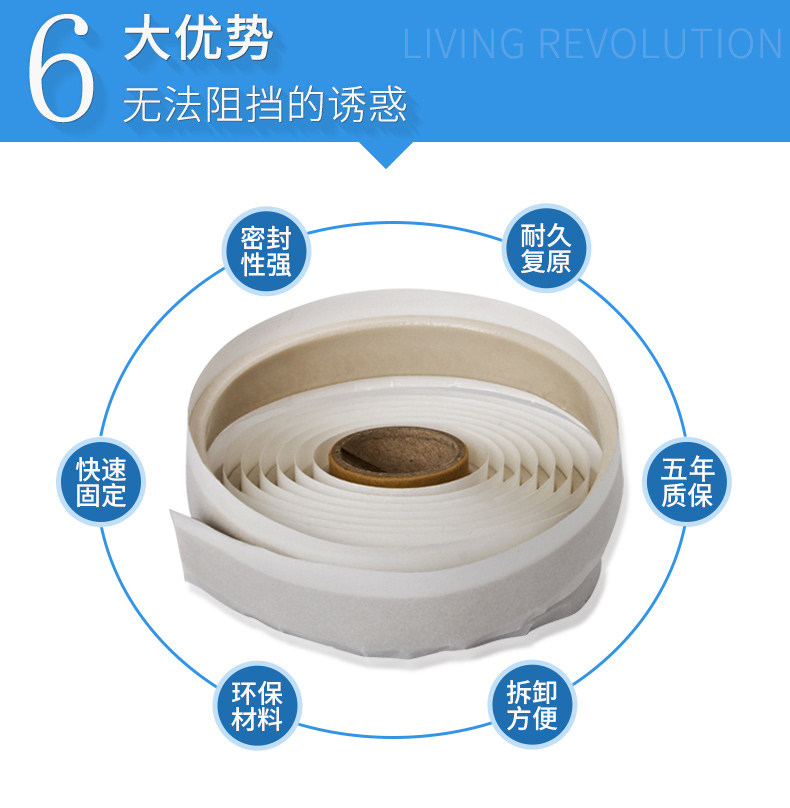 6 大优势
无法阻挡的诱惑
LIVING REVOLUTION

密封性强

耐久复原

快速固定

五年质保

环保材料

拆卸方便