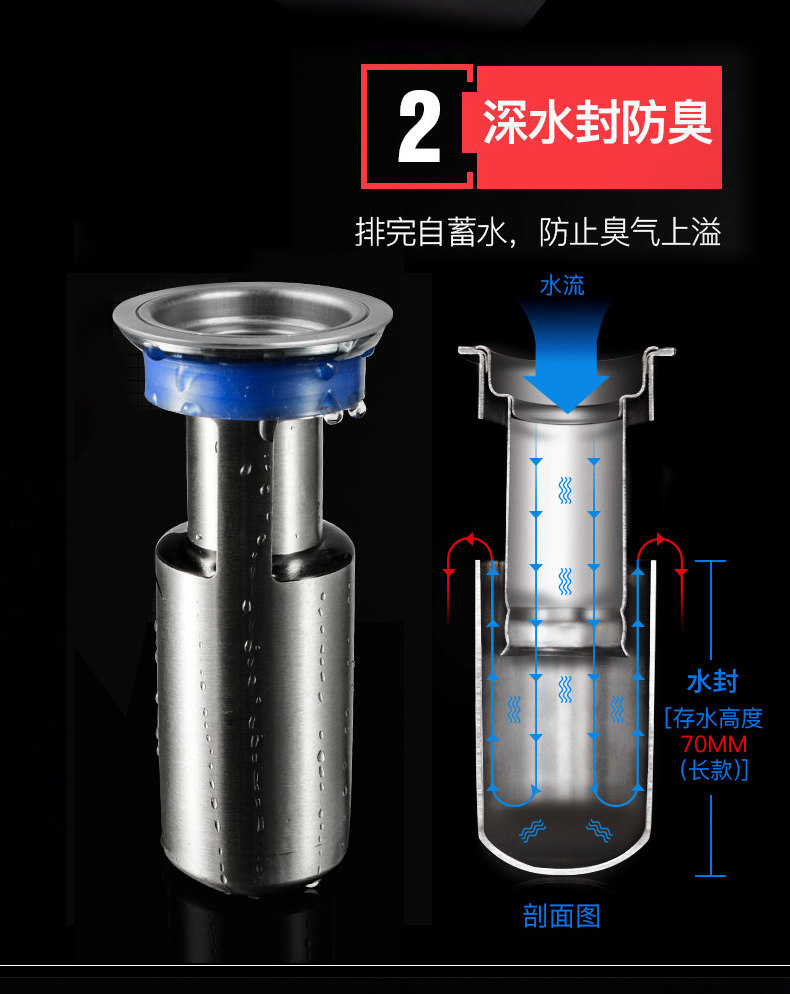 2 深水封防臭

排完自蓄水，防止臭气上溢

水流

水封
[存水高度
70MM
(长款)]

剖面图