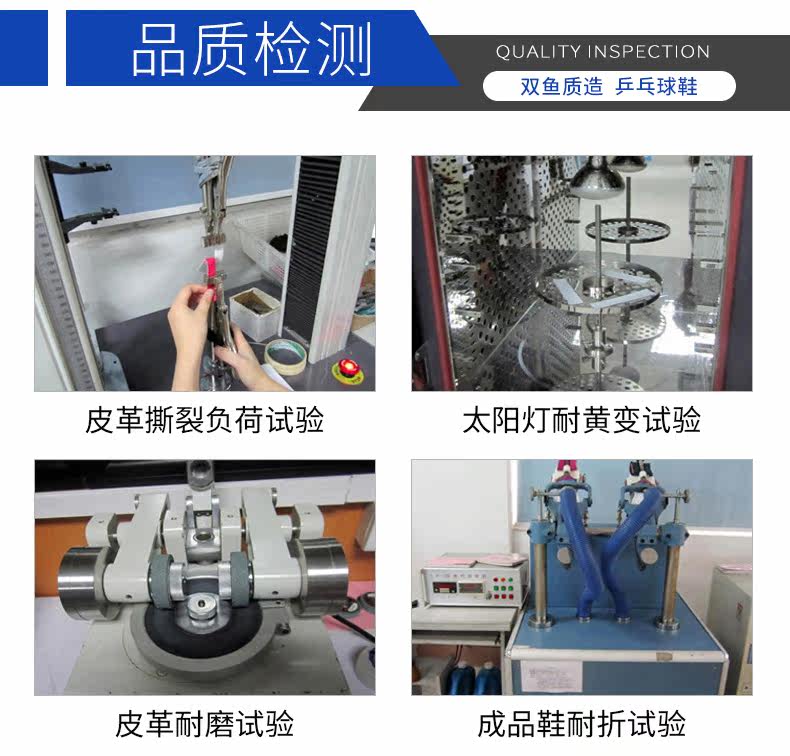 品质检测

QUALITY INSPECTION

双鱼质造 乒乓球鞋

皮革撕裂负荷试验

太阳灯耐黄变试验

皮革耐磨试验

成品鞋耐折试验