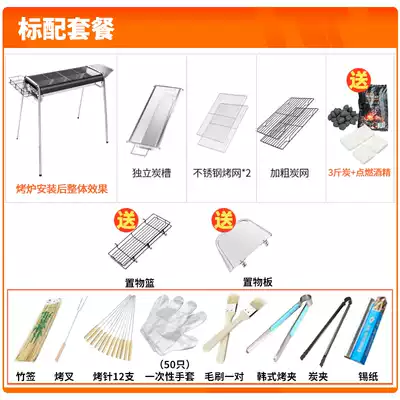 标配套餐

烤炉安装后整体效果

独立炭槽

不锈钢烤网*2

加粗炭网

送

3斤炭+点燃酒精

送

置物篮

送

置物板

竹签

烤叉

烤针12支

(50只)
一次性手套

毛刷一对

韩式烤夹

炭夹

锡纸