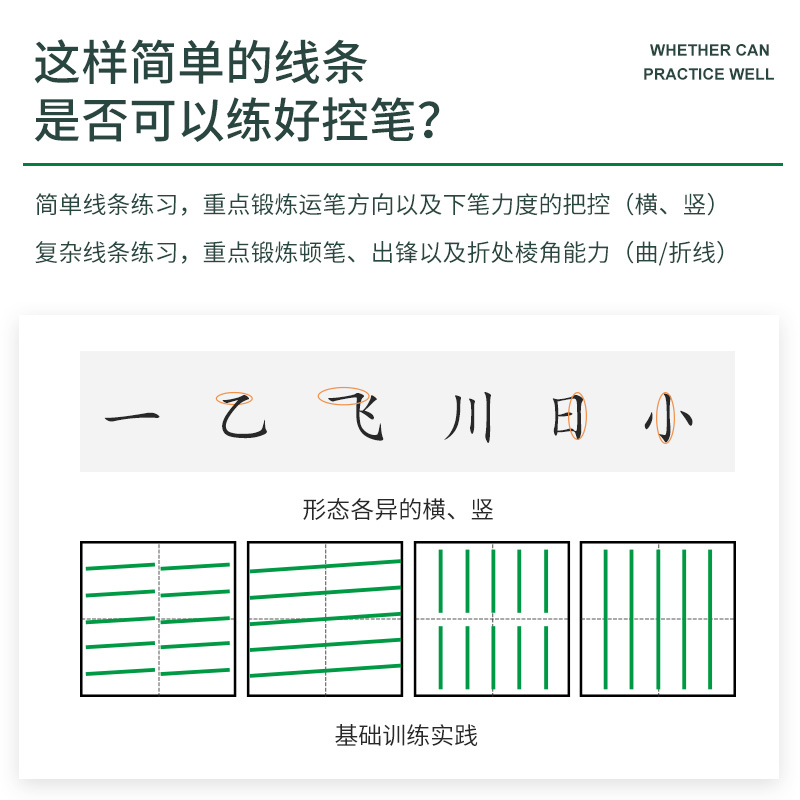 这样简单的线条
是否可以练好控笔？

WHETHER CAN
PRACTICE WELL

简单线条练习，重点锻炼运笔方向以及下笔力度的把控（横、竖）
复杂线条练习，重点锻炼顿笔、出锋以及折处棱角能力（曲/折线）

一 乙 飞 川 日 小

形态各异的横、竖

基础训练实践