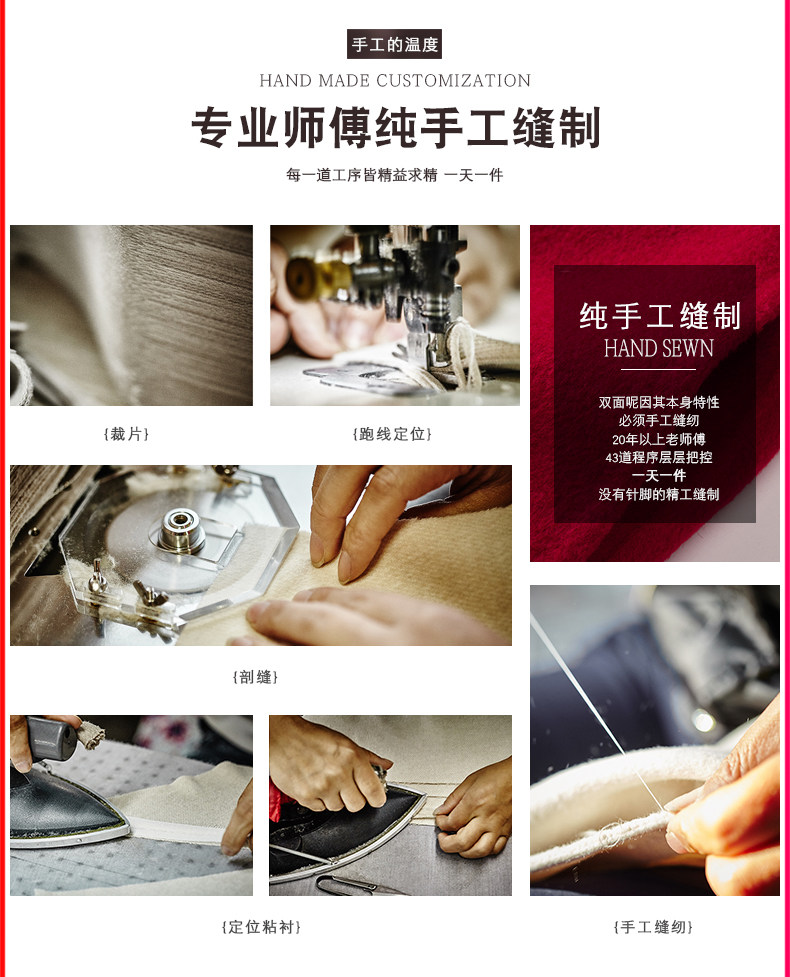 手工的温度
HAND MADE CUSTOMIZATION
专业师傅纯手工缝制
每一道工序皆精益求精 一天一件

{裁片}

{跑线定位}

纯手工缝制
HAND SEWN
双面呢因其本身特性
必须手工缝纫
20年以上老师傅
43道程序层层把控
一天一件
没有针脚的精工缝制

{剖缝}

{定位粘衬}

{手工缝纫}