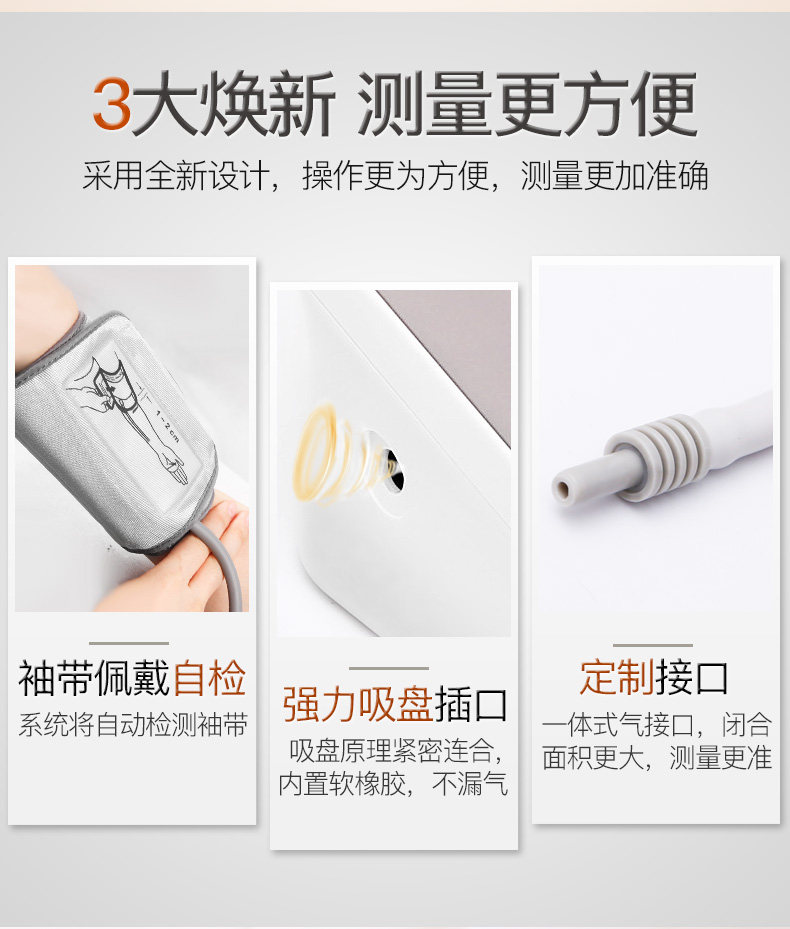 3大焕新 测量更方便
采用全新设计，操作更为方便，测量更加准确

1~2 cm

袖带佩戴自检
系统将自动检测袖带

强力吸盘插口
吸盘原理紧密连合，内置软橡胶，不漏气

定制接口
一体式气接口，闭合面积更大，测量更准