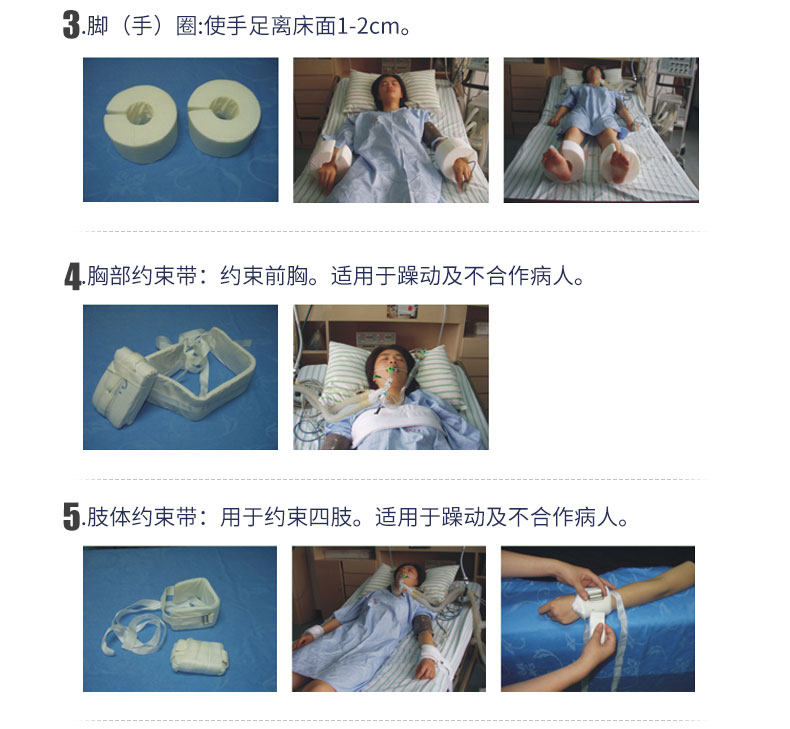 3.脚（手）圈:使手足离床面1-2cm。

4.胸部约束带：约束前胸。适用于躁动及不合作病人。

5.肢体约束带：用于约束四肢。适用于躁动及不合作病人。