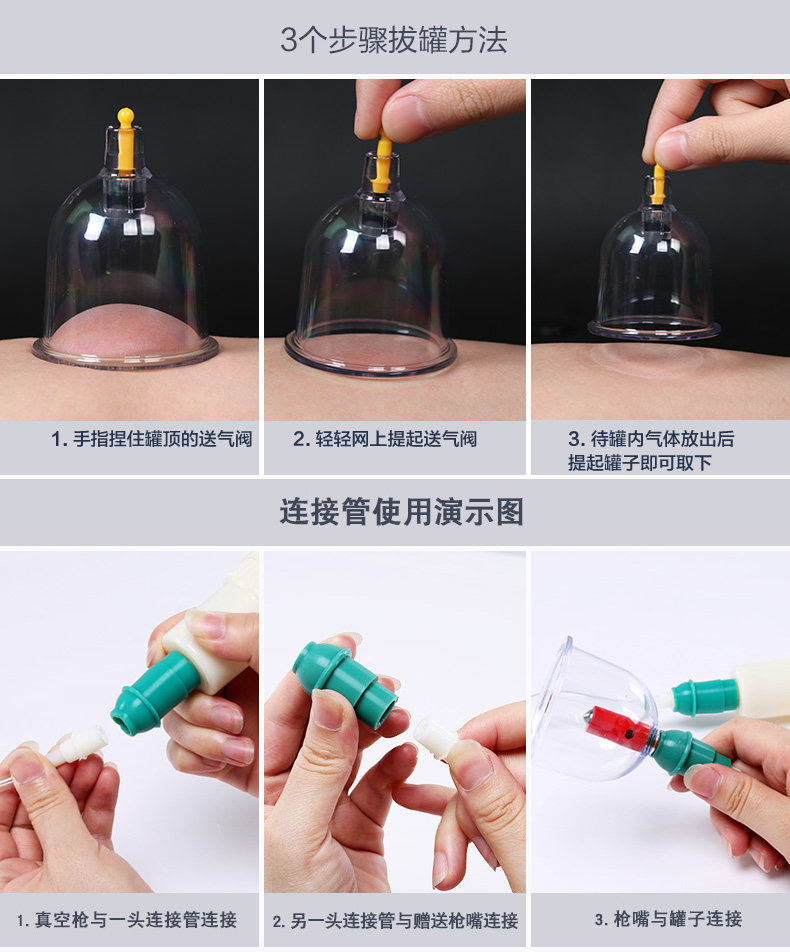 3个步骤拔罐方法

1. 手指捏住罐顶的送气阀

2. 轻轻网上提起送气阀

3. 待罐内气体放出后提起罐子即可取下

连接管使用演示图

1. 真空枪与一头连接管连接

2. 另一头连接管与赠送枪嘴连接

3. 枪嘴与罐子连接