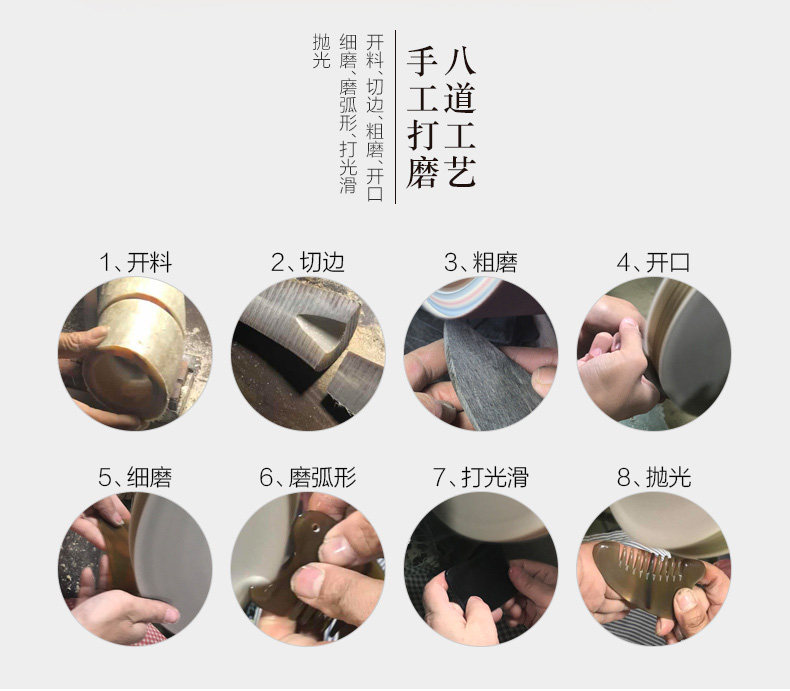 八道工艺
手工打磨

开料、切边、粗磨、开口
细磨、磨弧形、打光滑
抛光

1、开料
2、切边
3、粗磨
4、开口
5、细磨
6、磨弧形
7、打光滑
8、抛光