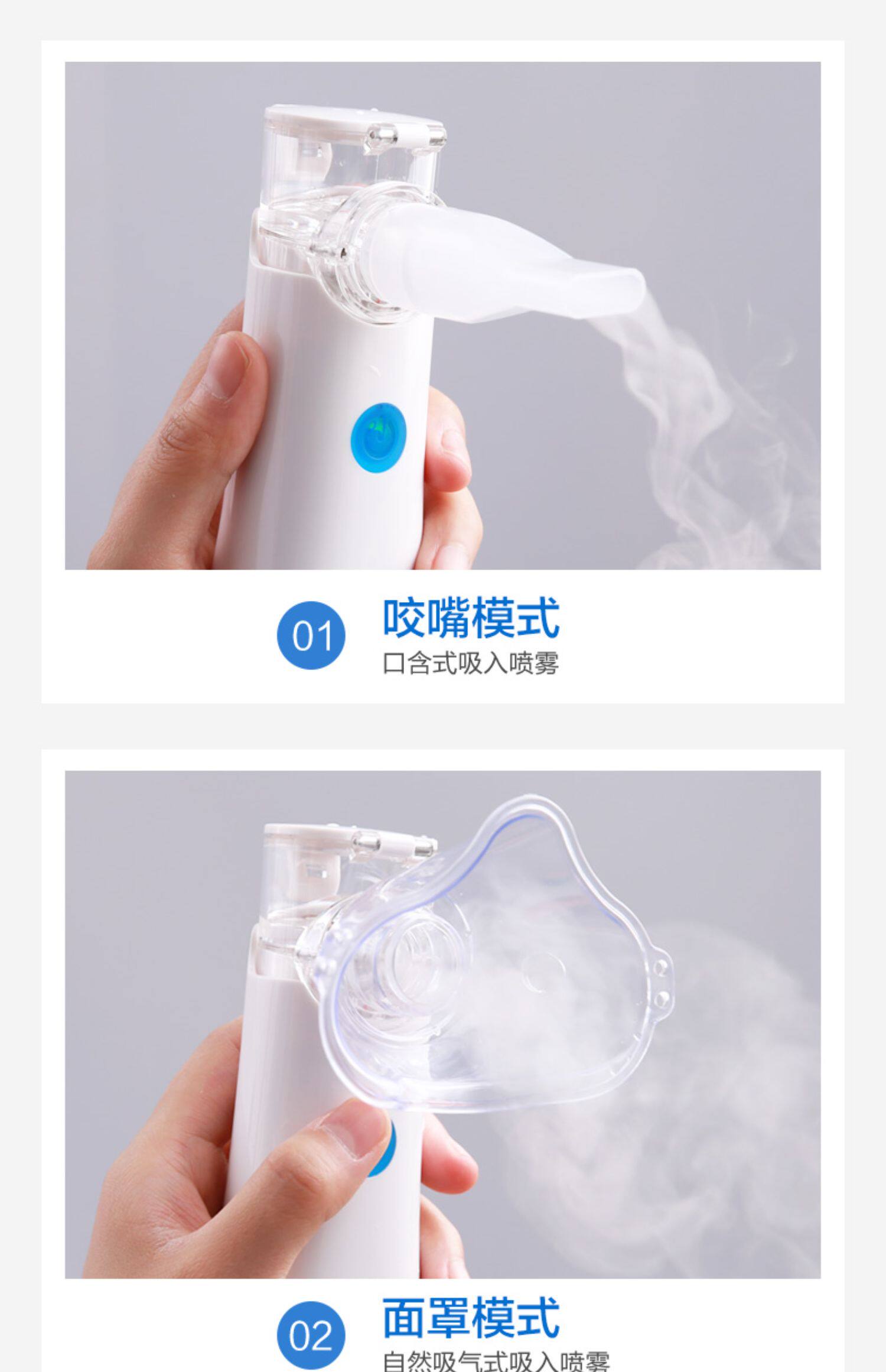 01
咬嘴模式
口含式吸入喷雾

02
面罩模式
自然吸气式吸入喷雾