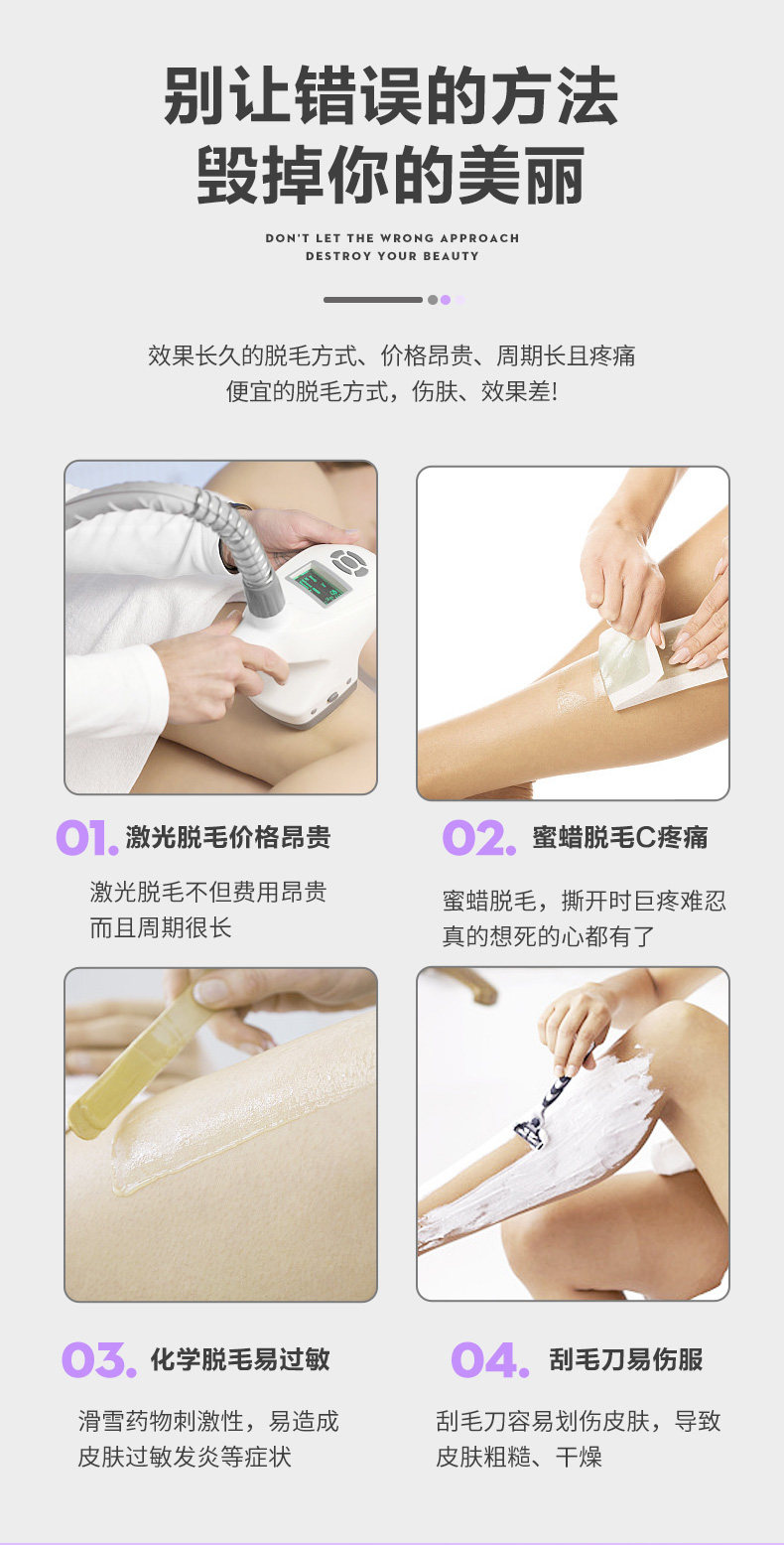 别让错误的方法
毁掉你的美丽

DON'T LET THE WRONG APPROACH
DESTROY YOUR BEAUTY

效果长久的脱毛方式、价格昂贵、周期长且疼痛
便宜的脱毛方式，伤肤、效果差!

01. 激光脱毛价格昂贵

激光脱毛不但费用昂贵
而且周期很长

02. 蜜蜡脱毛C疼痛

蜜蜡脱毛，撕开时巨疼难忍
真的想死的心都有了

03. 化学脱毛易过敏

滑雪药物刺激性，易造成
皮肤过敏发炎等症状

04. 刮毛刀易伤服

刮毛刀容易划伤皮肤，导致
皮肤粗糙、干燥