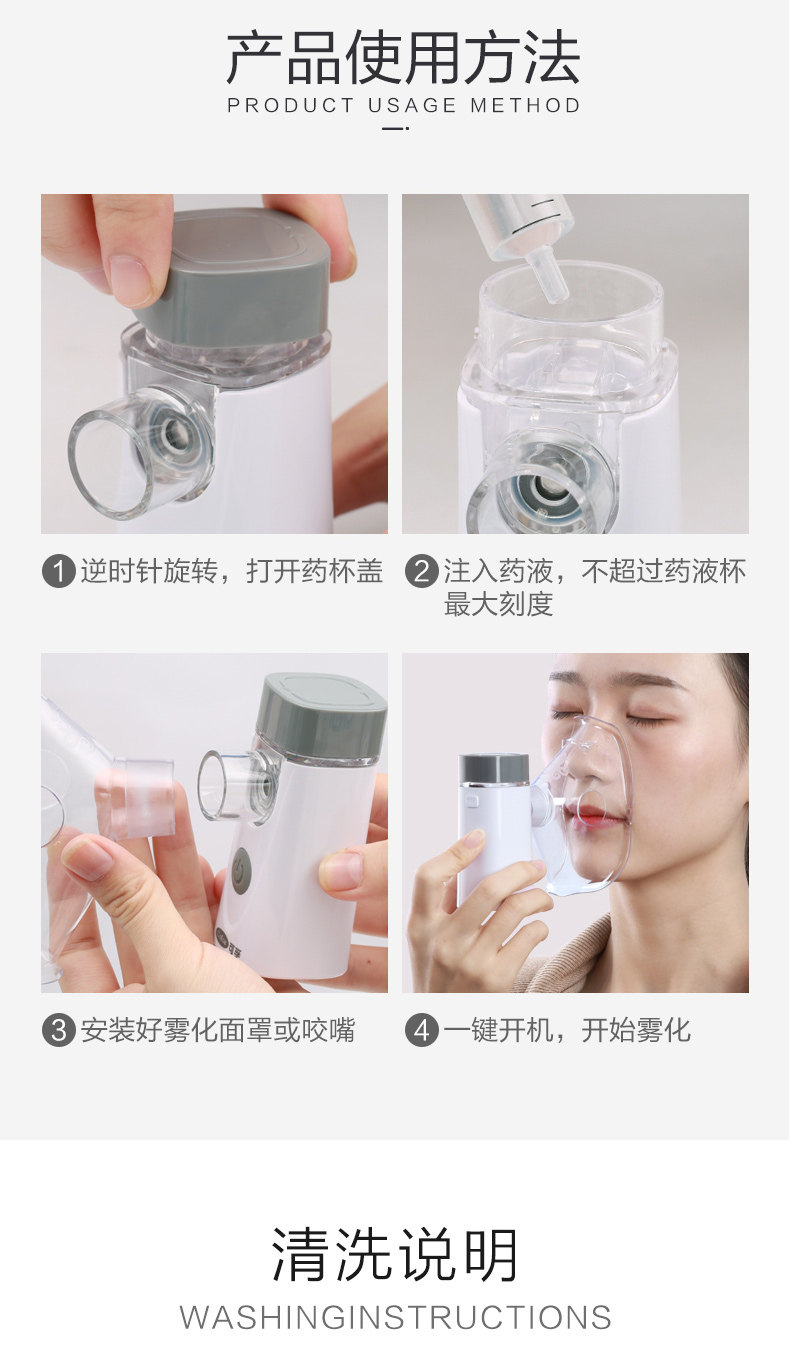 产品使用方法
PRODUCT USAGE METHOD

1 逆时针旋转，打开药杯盖

2 注入药液，不超过药液杯最大刻度

3 安装好雾化面罩或咬嘴

4 一键开机，开始雾化

清洗说明
WASHINGINSTRUCTIONS