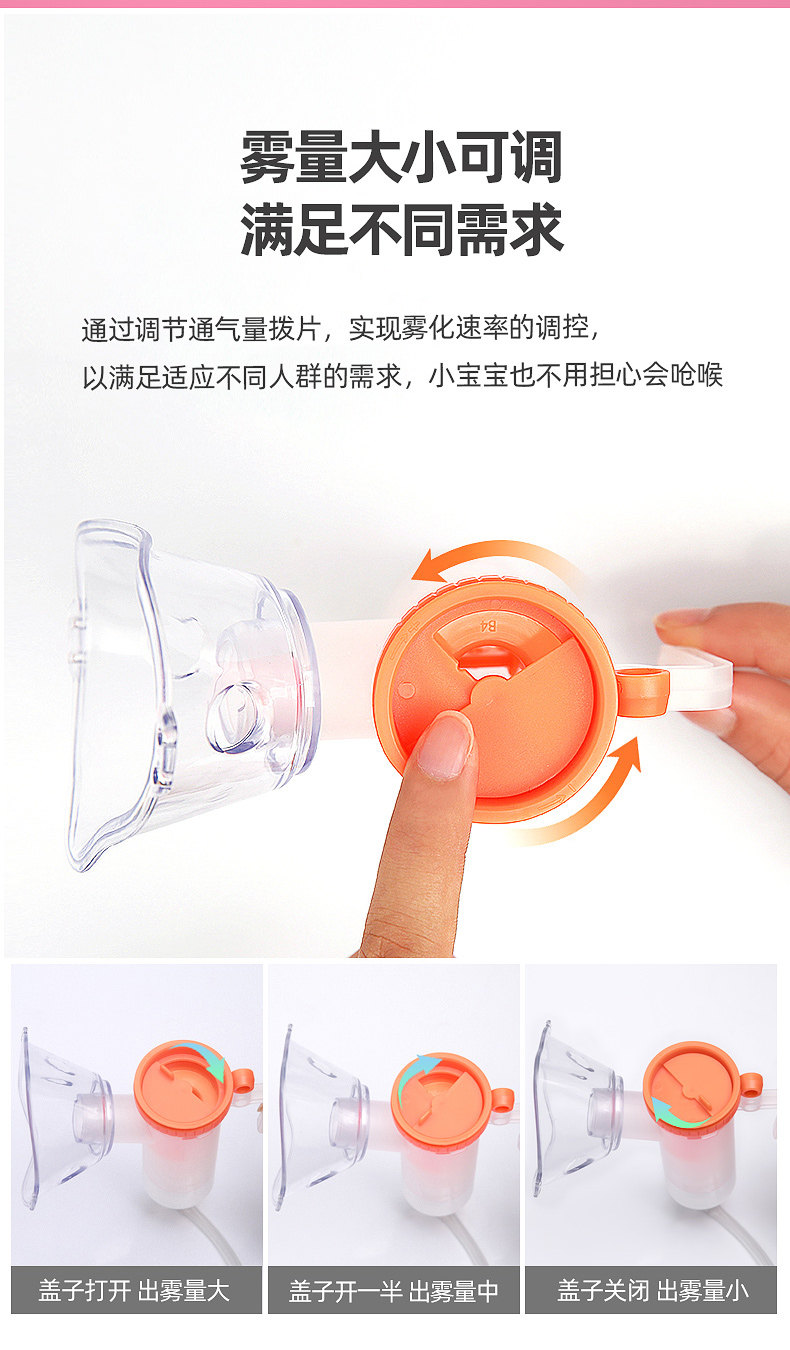 雾量大小可调
满足不同需求

通过调节通气量拨片，实现雾化速率的调控，
以满足适应不同人群的需求，小宝宝也不用担心会呛喉

B4

盖子打开 出雾量大

盖子开一半 出雾量中

盖子关闭 出雾量小