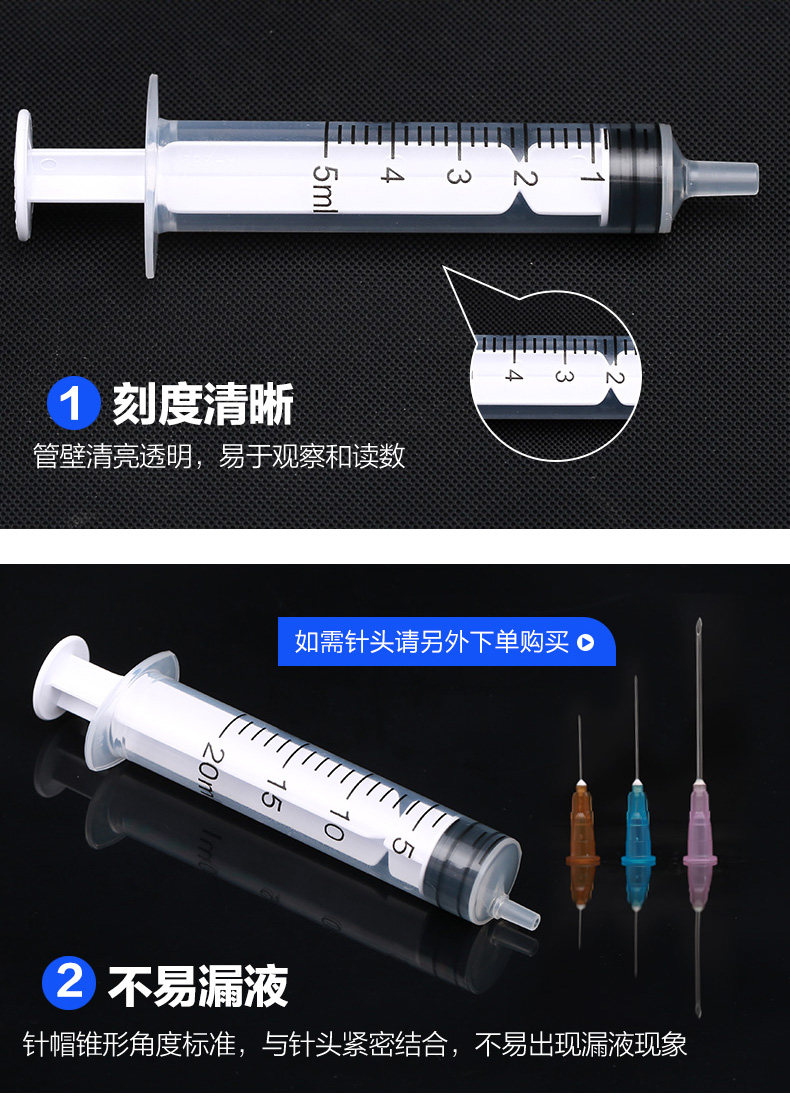 5ml 4 3 2 1

4 3 2

1 刻度清晰

管壁清亮透明，易于观察和读数

如需针头请另外下单购买

20ml 15 10 5

2 不易漏液

针帽锥形角度标准，与针头紧密结合，不易出现漏液现象