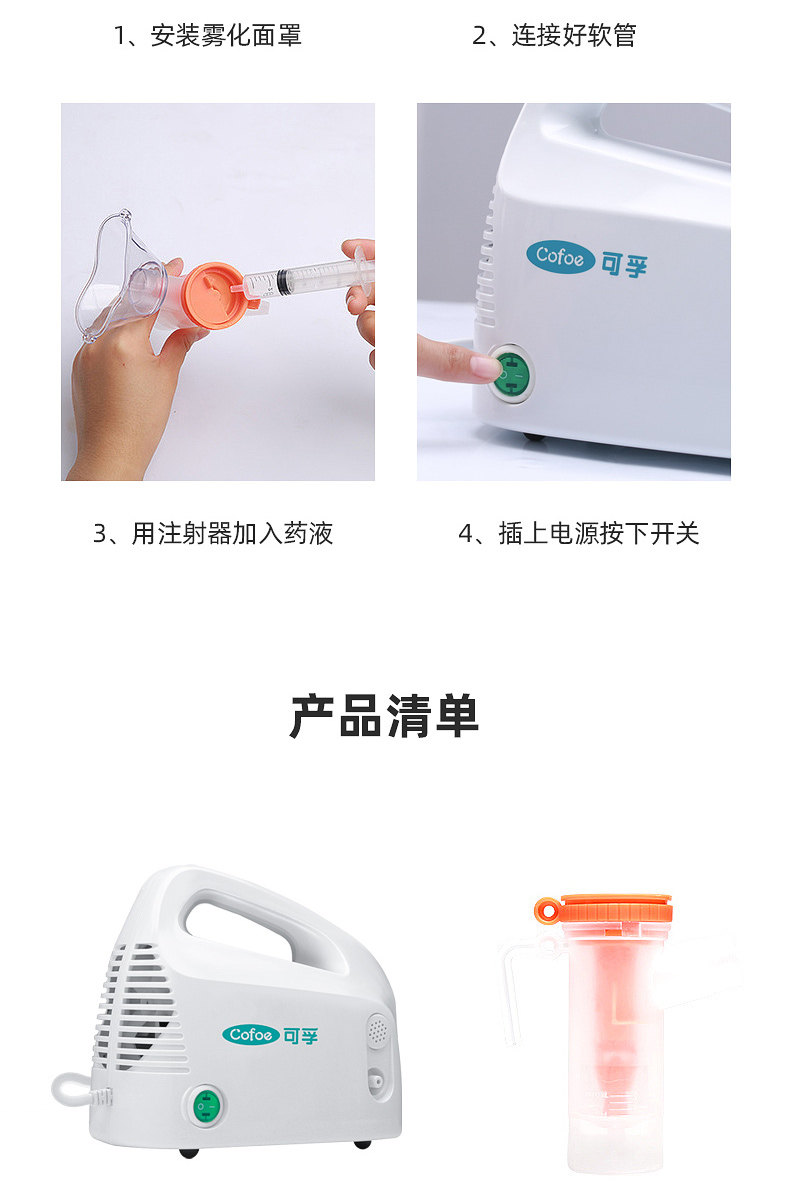 1、安装雾化面罩

2、连接好软管

Cofoe 可孚

3、用注射器加入药液

4、插上电源按下开关

产品清单

Cofoe 可孚