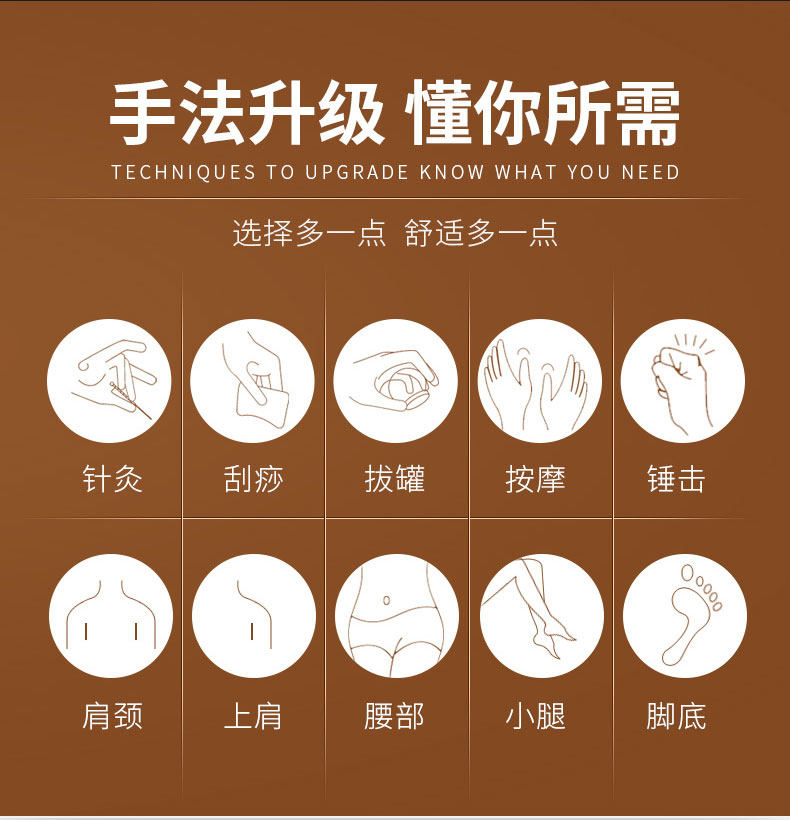 手法升级 懂你所需
TECHNIQUES TO UPGRADE KNOW WHAT YOU NEED

选择多一点 舒适多一点

针灸
刮痧
拔罐
按摩
锤击

肩颈
上肩
腰部
小腿
脚底