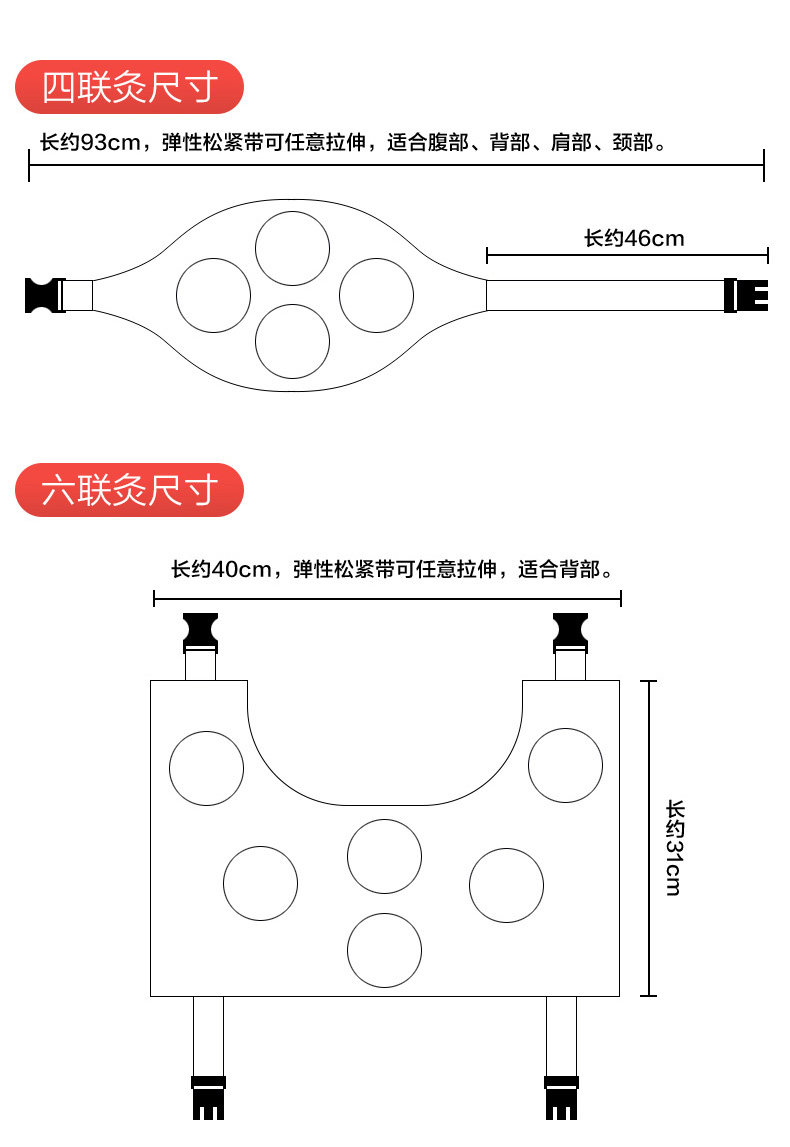 四联灸尺寸

长约93cm，弹性松紧带可任意拉伸，适合腹部、背部、肩部、颈部。

长约46cm

六联灸尺寸

长约40cm，弹性松紧带可任意拉伸，适合背部。

长约31cm