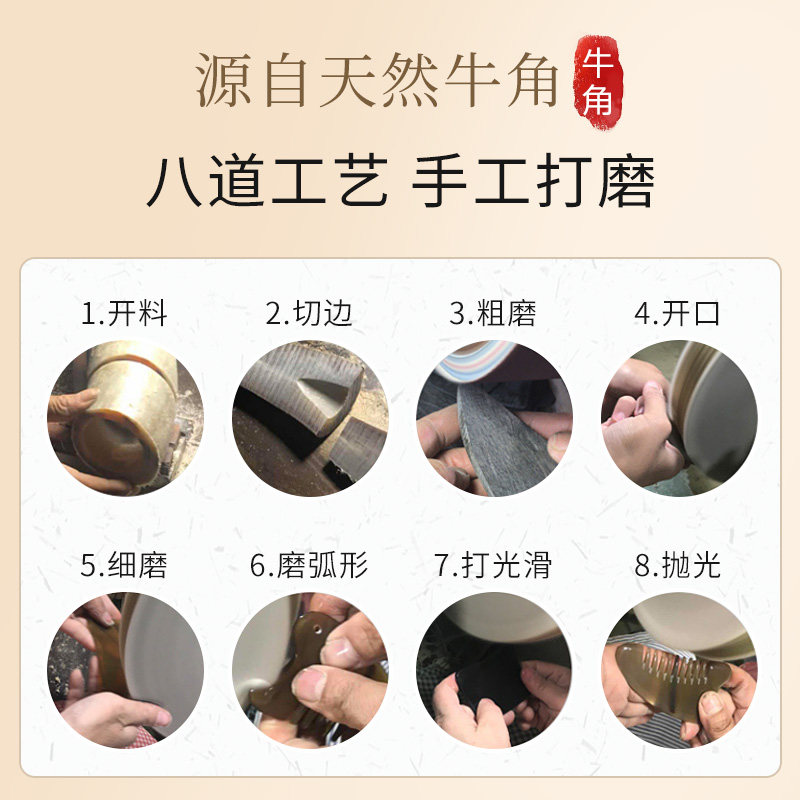 源自天然牛角

牛角

八道工艺 手工打磨

1.开料

2.切边

3.粗磨

4.开口

5.细磨

6.磨弧形

7.打光滑

8.抛光