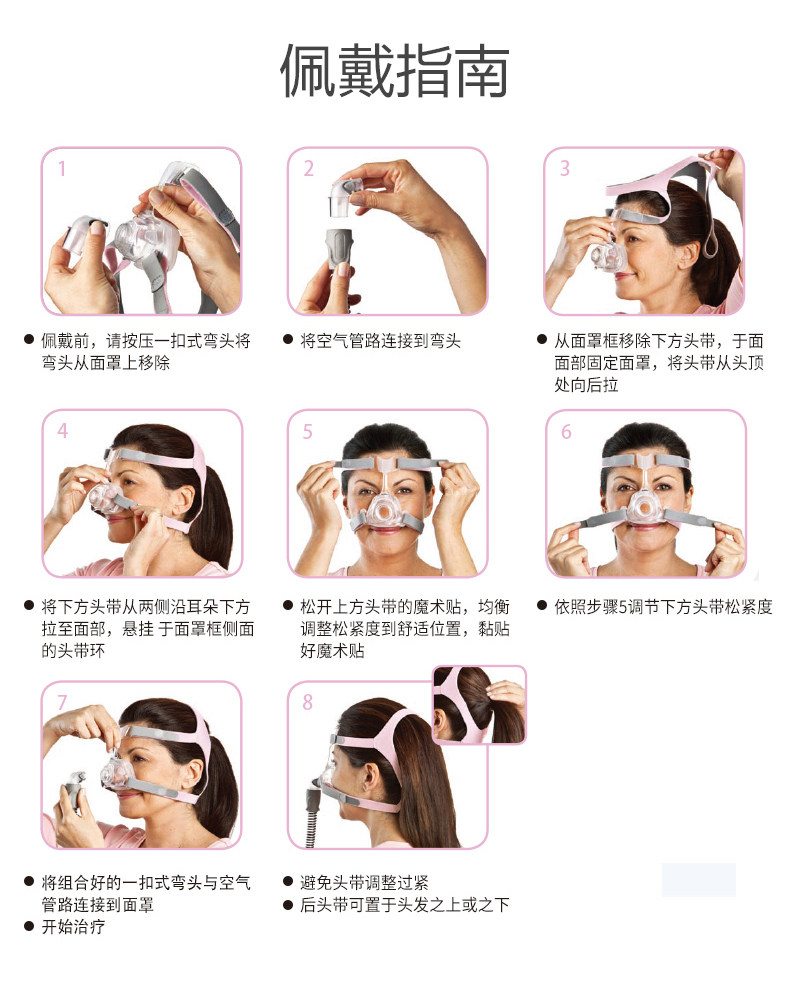 佩戴指南

1

● 佩戴前，请按压一扣式弯头将弯头从面罩上移除

2

● 将空气管路连接到弯头

3

● 从面罩框移除下方头带，于面面部固定面罩，将头带从头顶处向后拉

4

● 将下方头带从两侧沿耳朵下方拉至面部，悬挂 于面罩框侧面的头带环

5

● 松开上方头带的魔术贴，均衡调整松紧度到舒适位置，黏贴好魔术贴

6

● 依照步骤5调节下方头带松紧度

7

● 将组合好的一扣式弯头与空气管路连接到面罩
● 开始治疗

8

● 避免头带调整过紧
● 后头带可置于头发之上或之下