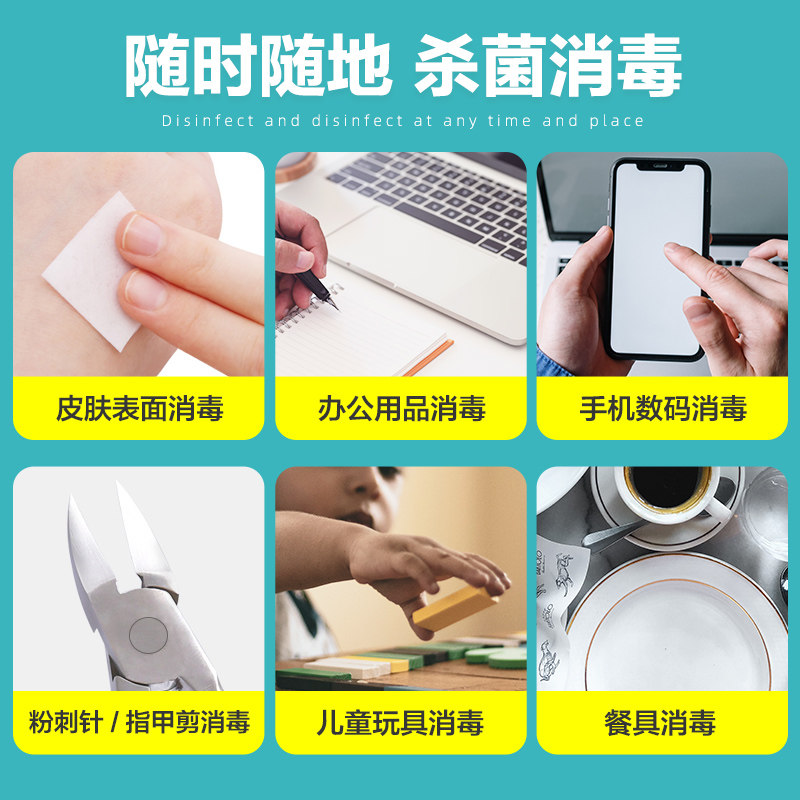 随时随地 杀菌消毒

Disinfect and disinfect at any time and place

皮肤表面消毒

办公用品消毒

手机数码消毒

粉刺针 / 指甲剪消毒

儿童玩具消毒

餐具消毒