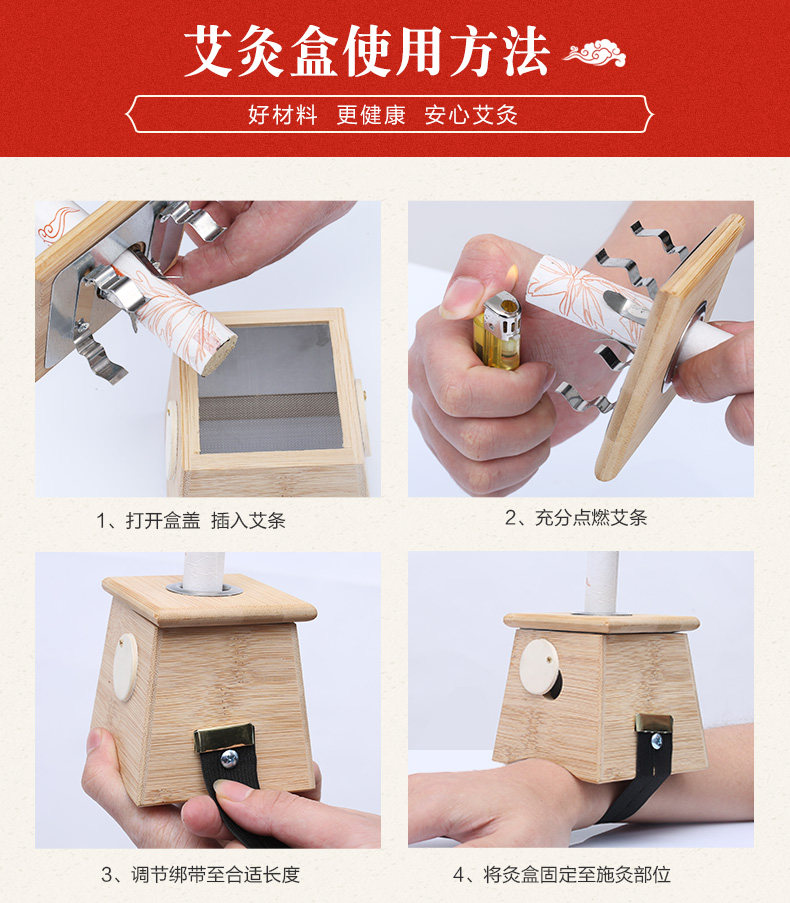 艾灸盒使用方法

好材料 更健康 安心艾灸

1、打开盒盖 插入艾条

2、充分点燃艾条

3、调节绑带至合适长度

4、将灸盒固定至施灸部位