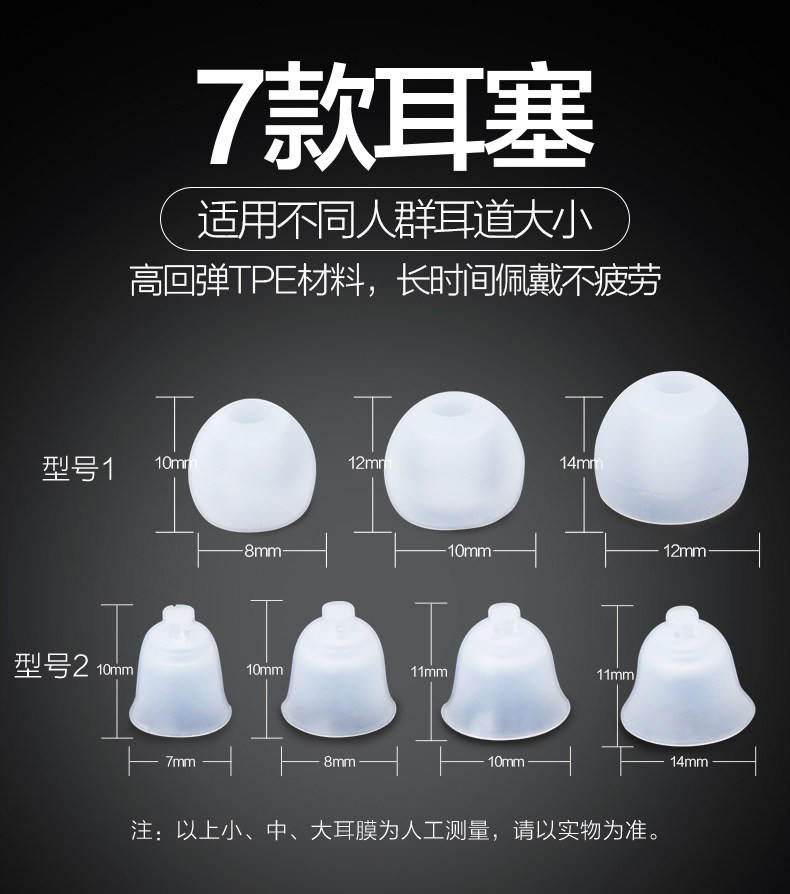 7款耳塞

适用不同人群耳道大小

高回弹TPE材料，长时间佩戴不疲劳

型号1

10mm
8mm

12mm
10mm

14mm
12mm

型号2

10mm
7mm

10mm
8mm

11mm
10mm

11mm
14mm

注：以上小、中、大耳膜为人工测量，请以实物为准。