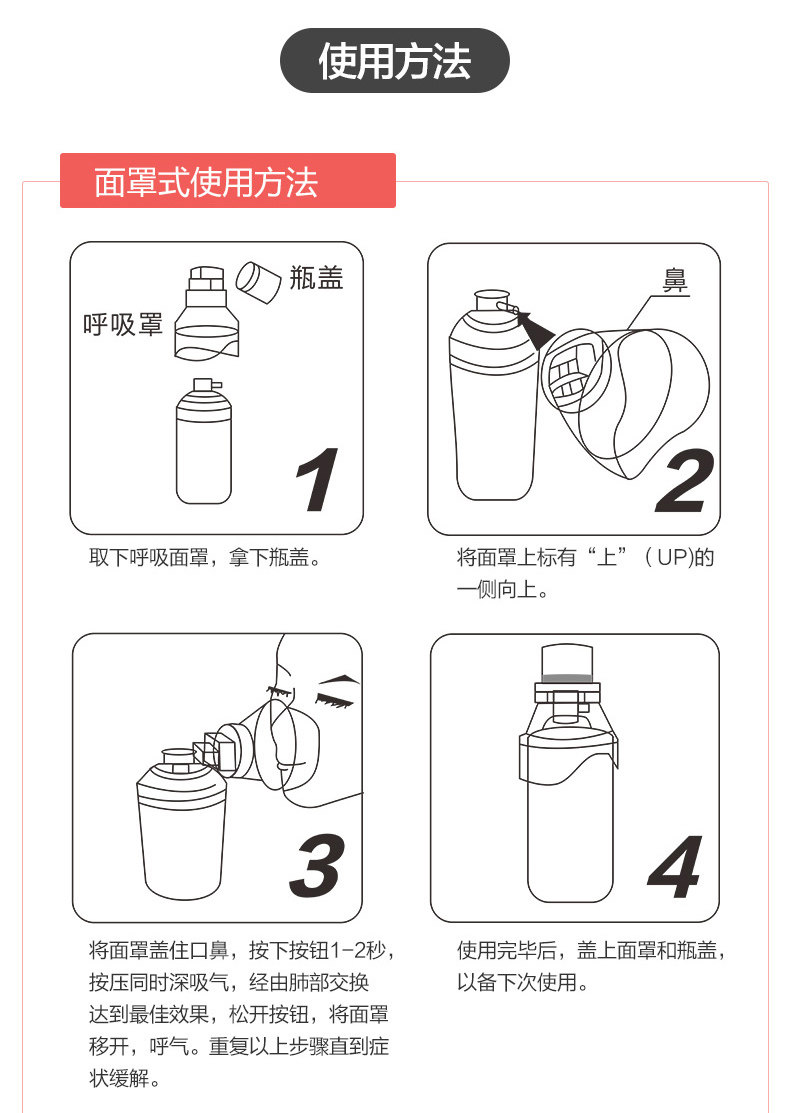 使用方法

面罩式使用方法

瓶盖
呼吸罩
1

取下呼吸面罩，拿下瓶盖。

鼻
2

将面罩上标有“上”（UP)的一侧向上。

3

将面罩盖住口鼻，按下按钮1-2秒，按压同时深吸气，经由肺部交换达到最佳效果，松开按钮，将面罩移开，呼气。重复以上步骤直到症状缓解。

4

使用完毕后，盖上面罩和瓶盖，以备下次使用。