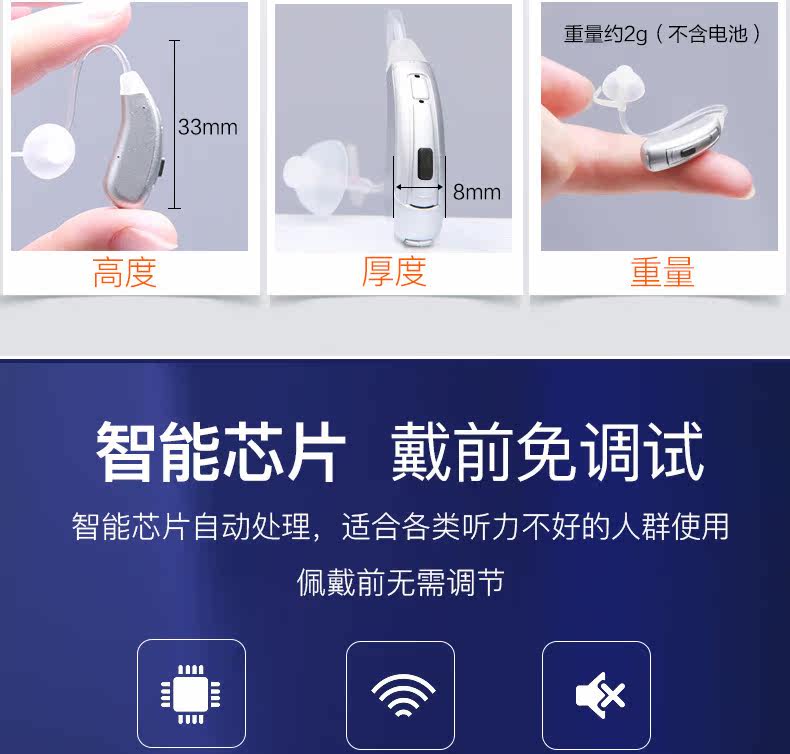 33mm

高度

8mm

厚度

重量约2g（不含电池）

重量

智能芯片 戴前免调试

智能芯片自动处理，适合各类听力不好的人群使用

佩戴前无需调节