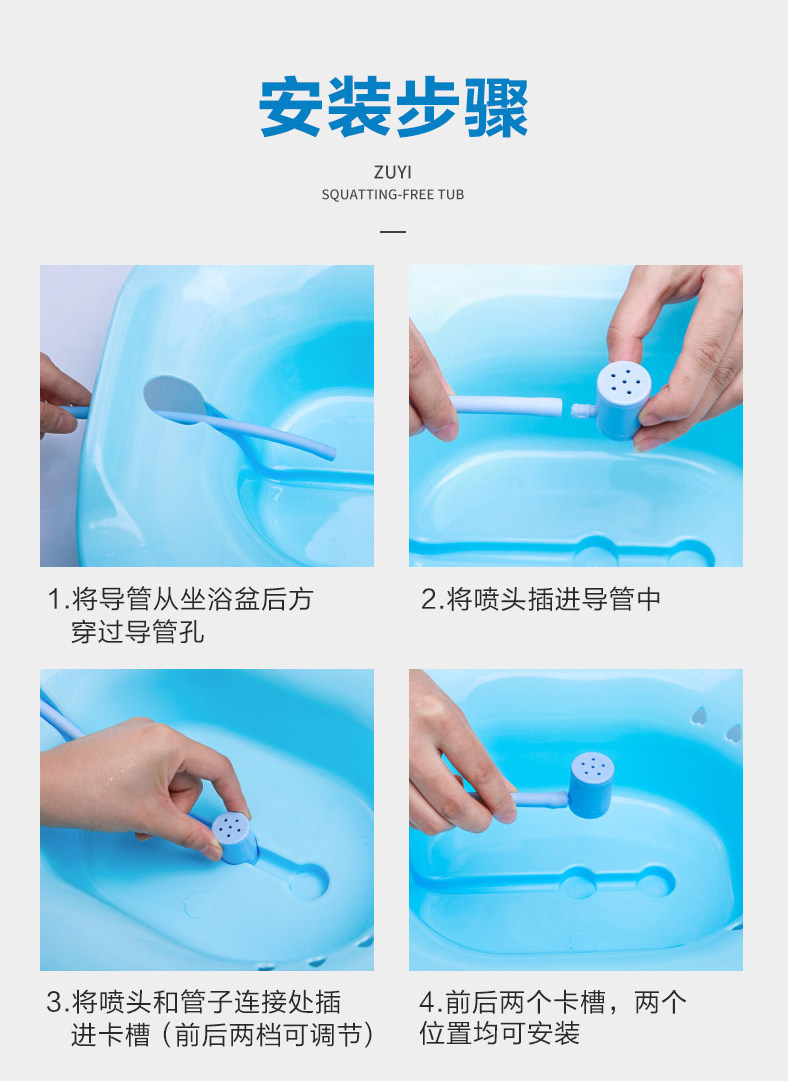 安装步骤

ZUYI
SQUATTING-FREE TUB

1.将导管从坐浴盆后方穿过导管孔

2.将喷头插进导管中

3.将喷头和管子连接处插进卡槽（前后两档可调节）

4.前后两个卡槽，两个位置均可安装