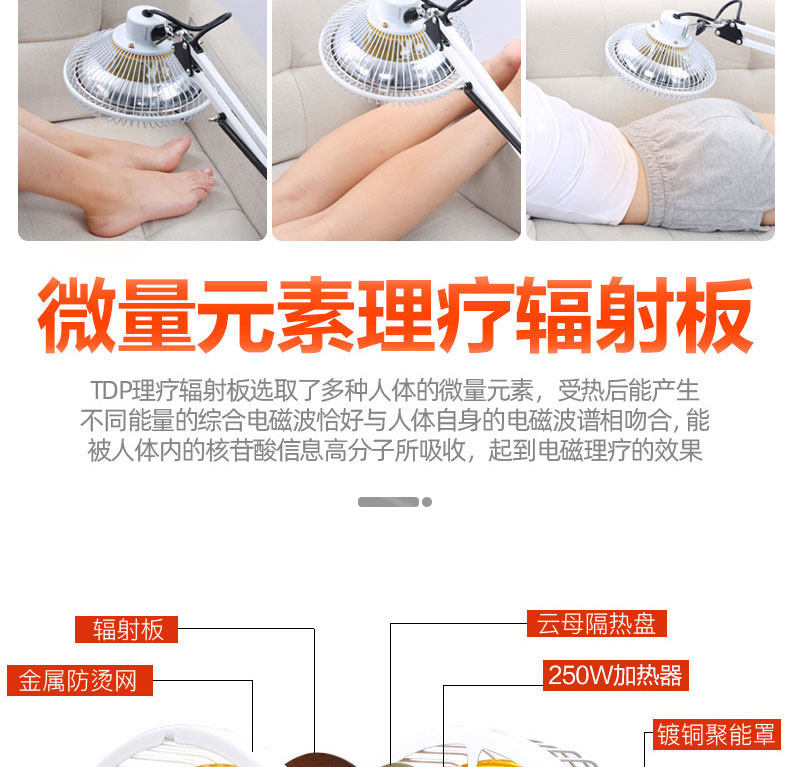 微量元素理疗辐射板

TDP理疗辐射板选取了多种人体的微量元素，受热后能产生不同能量的综合电磁波恰好与人体自身的电磁波谱相吻合，能被人体内的核苷酸信息高分子所吸收，起到电磁理疗的效果

辐射板

金属防烫网

云母隔热盘

250W加热器

镀铜聚能罩