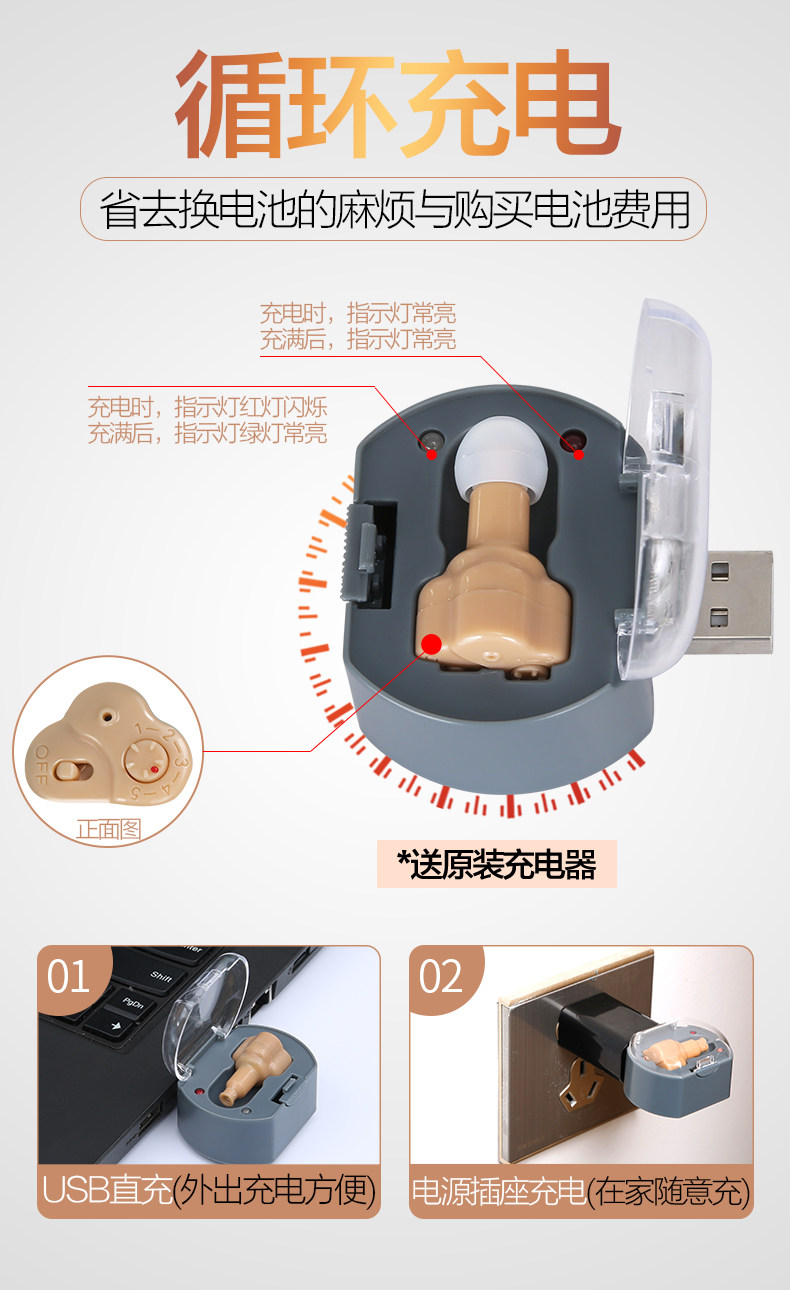 循环充电

省去换电池的麻烦与购买电池费用

充电时，指示灯常亮
充满后，指示灯常亮

充电时，指示灯红灯闪烁
充满后，指示灯绿灯常亮

OFF 1 2 3 4 5

正面图

*送原装充电器

01

Shift

PgDn

USB直充(外出充电方便)

02

电源插座充电(在家随意充)