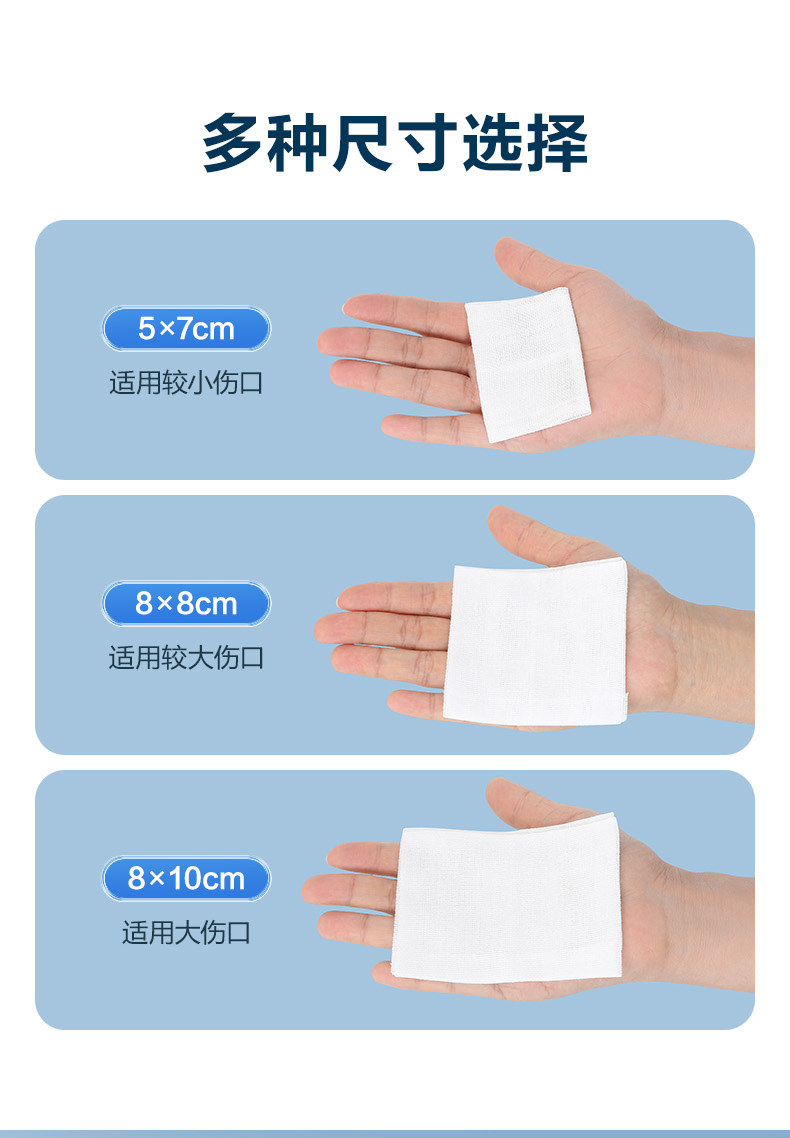 多种尺寸选择

5×7cm
适用较小伤口

8×8cm
适用较大伤口

8×10cm
适用大伤口