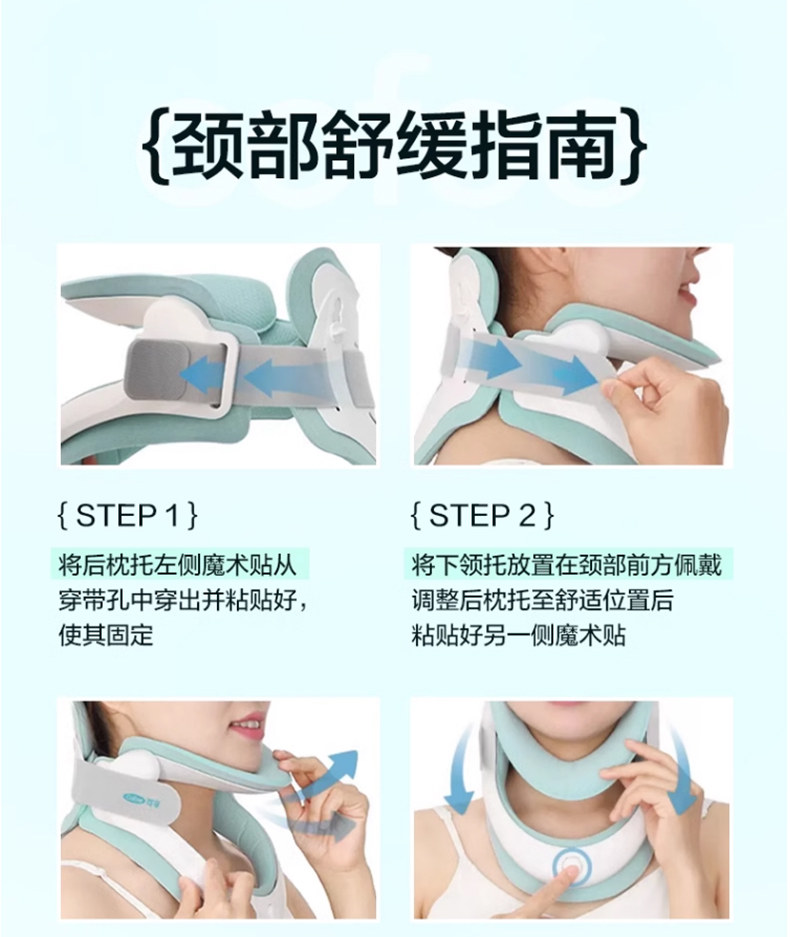 {颈部舒缓指南}

{ STEP 1 }

将后枕托左侧魔术贴从穿带孔中穿出并粘贴好，使其固定

{ STEP 2 }

将下颌托放置在颈部前方佩戴调整后枕托至舒适位置后粘贴好另一侧魔术贴